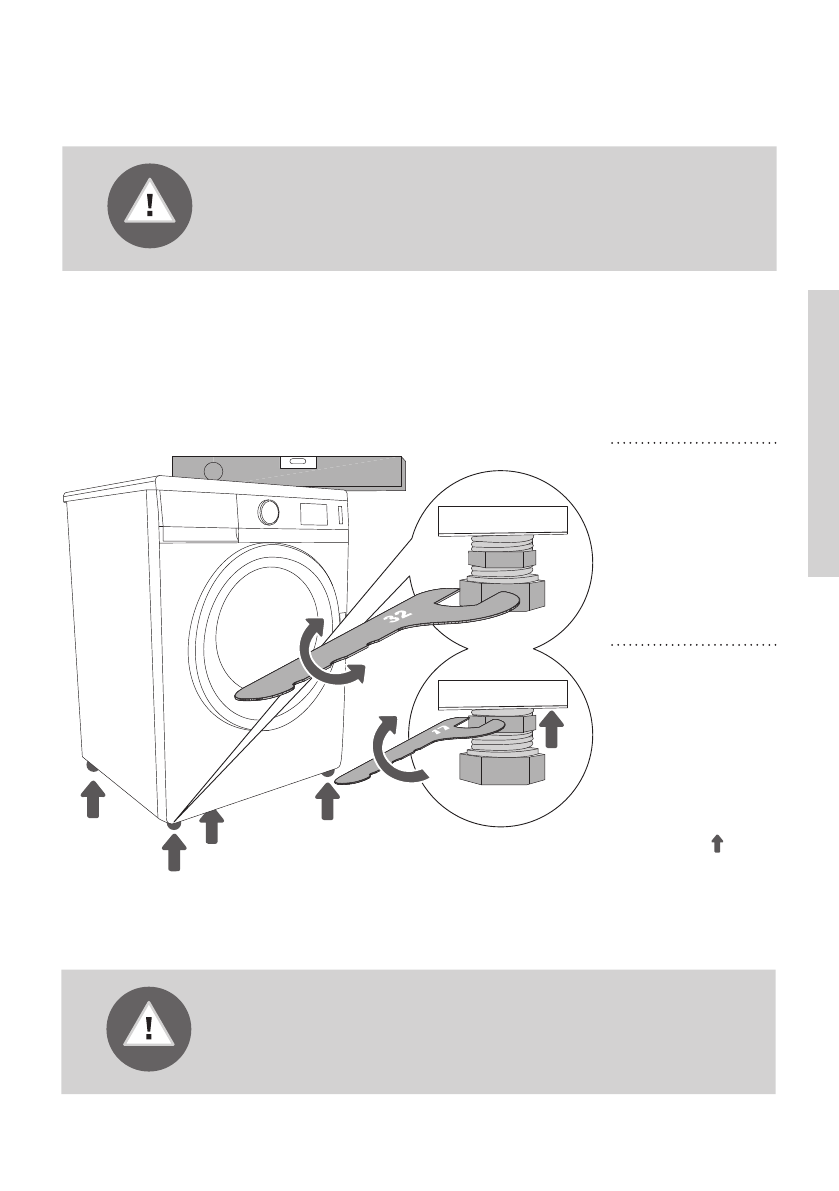 32

17