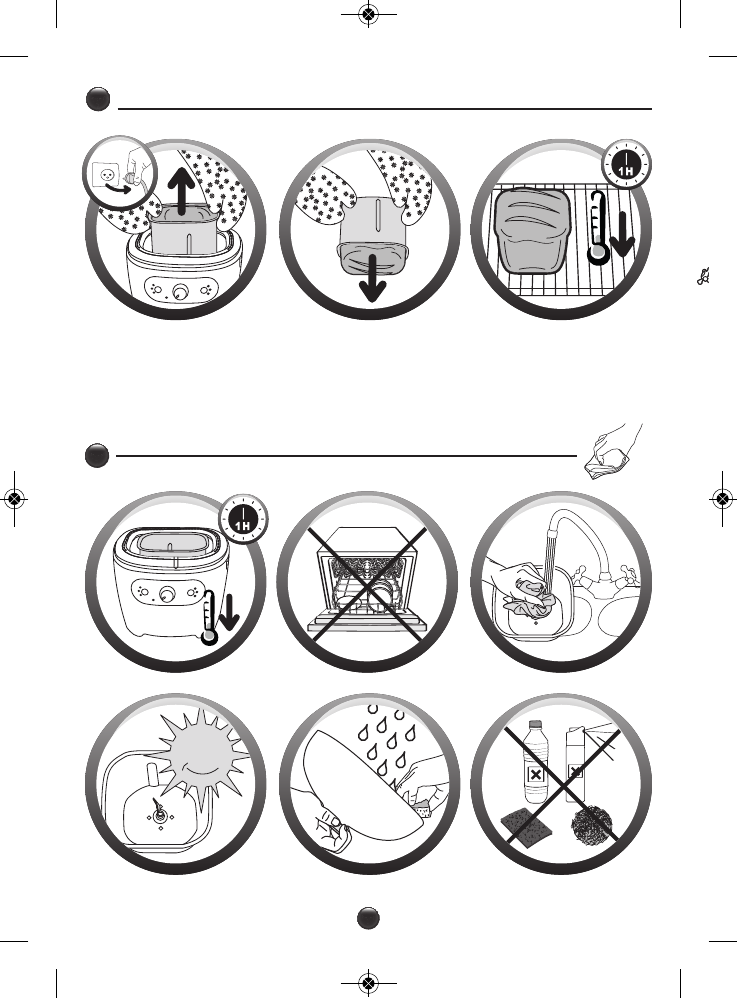 1 H

1 H