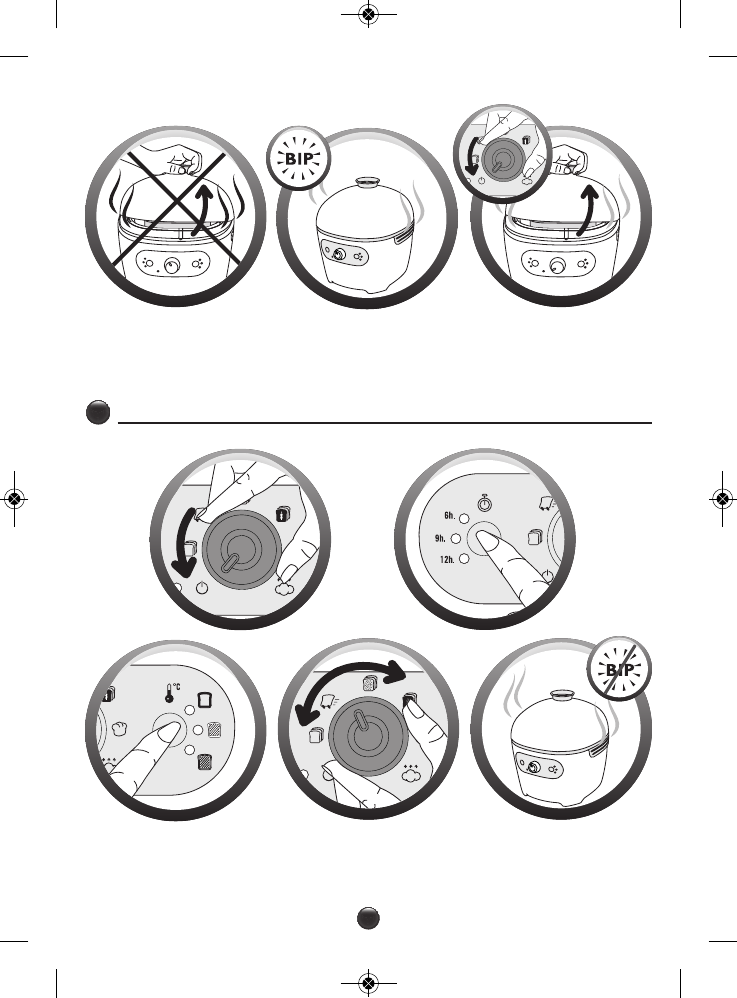 BIP

6h.
9h.
12h.

°C

BIP