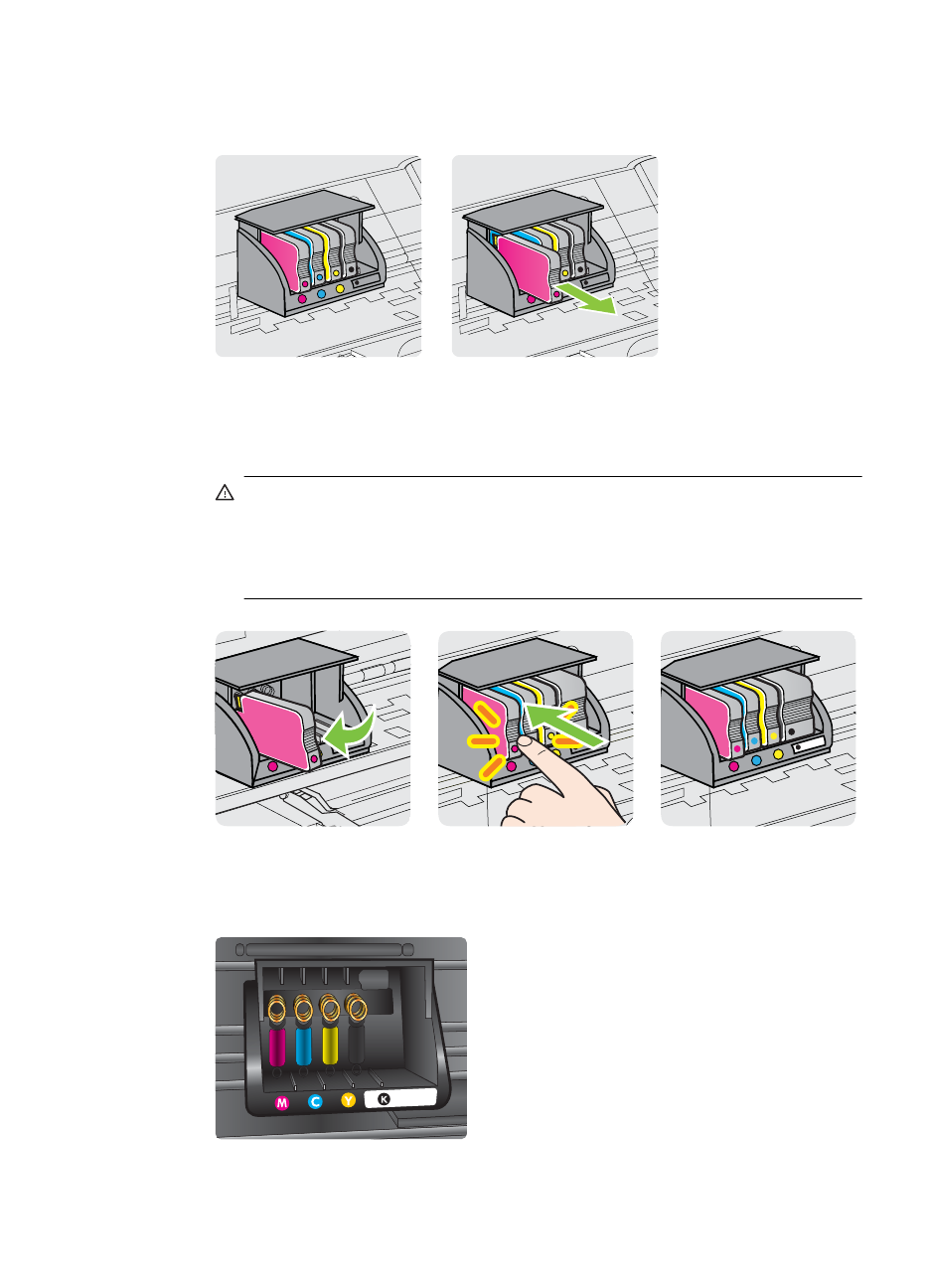 M C Y K