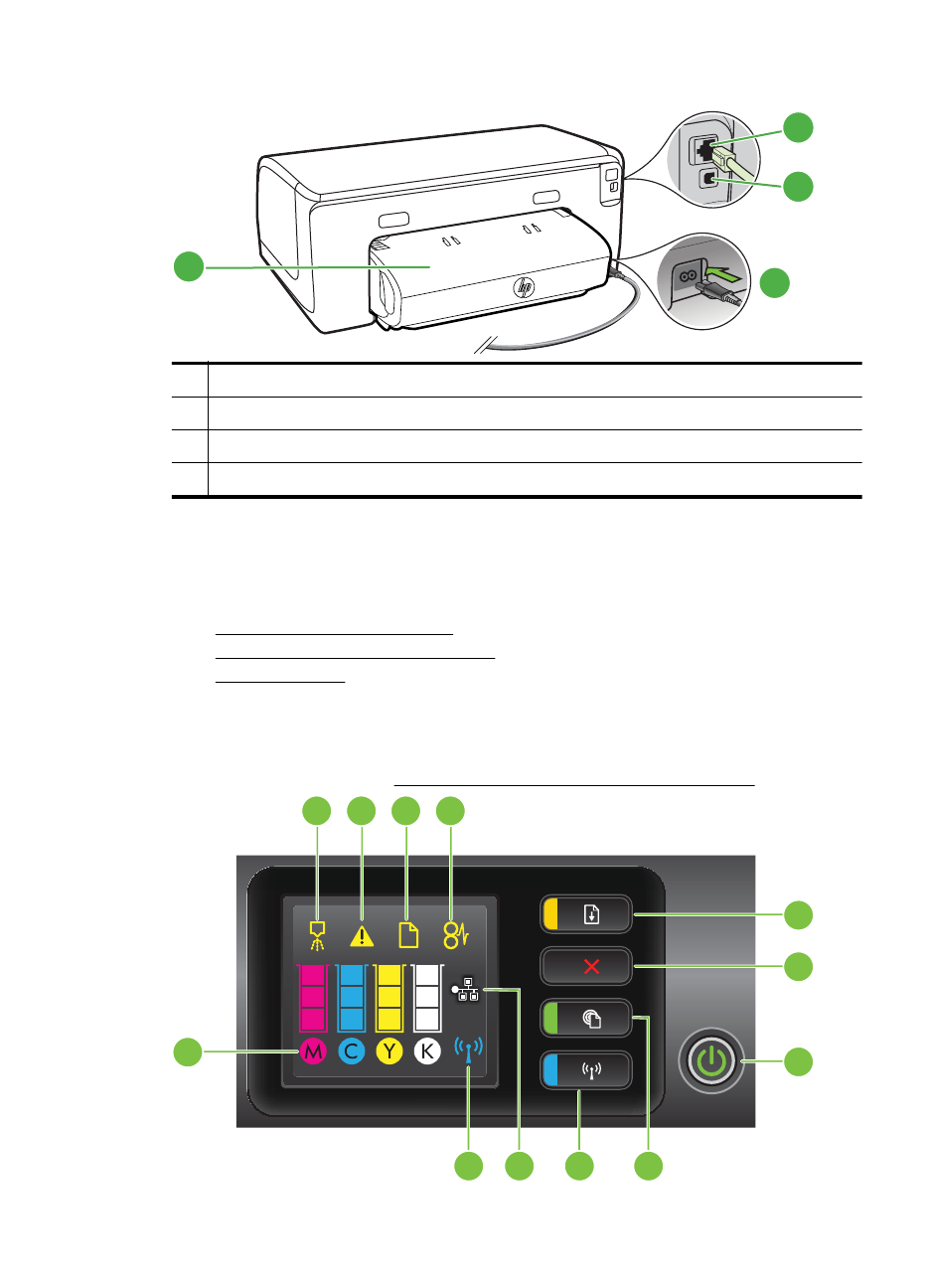 M C Y K