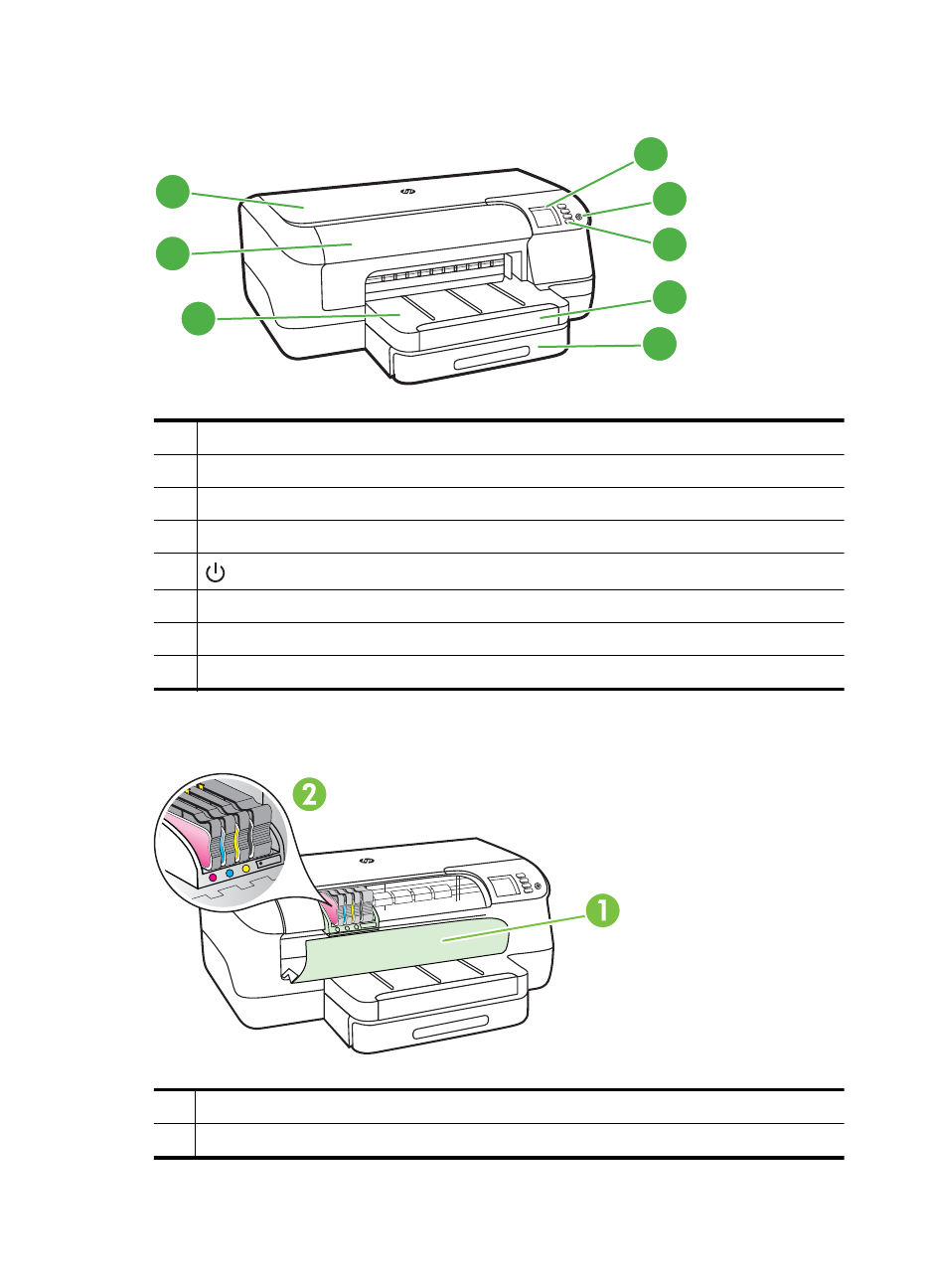 2

1