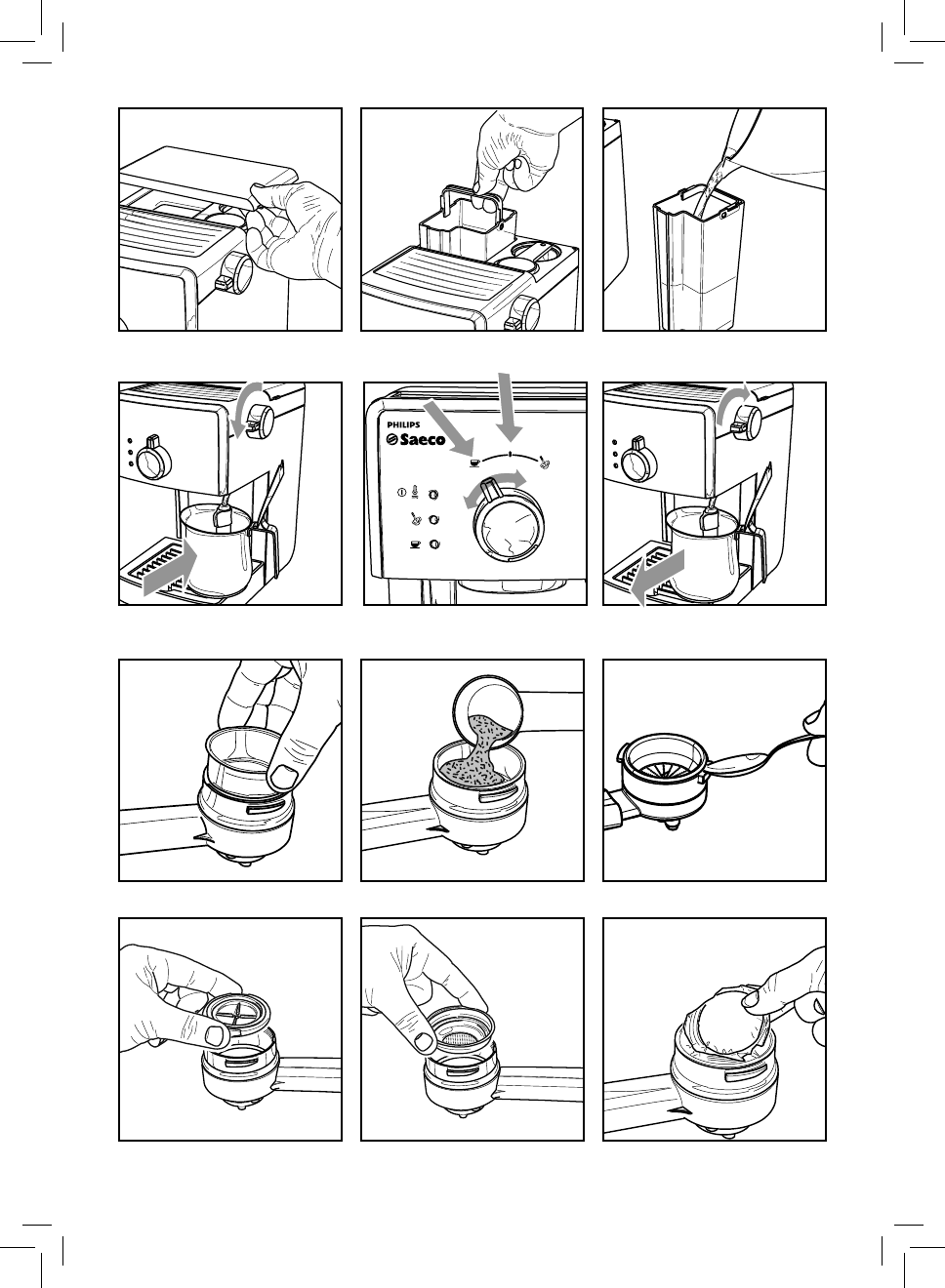 PHILIPS
Saeco