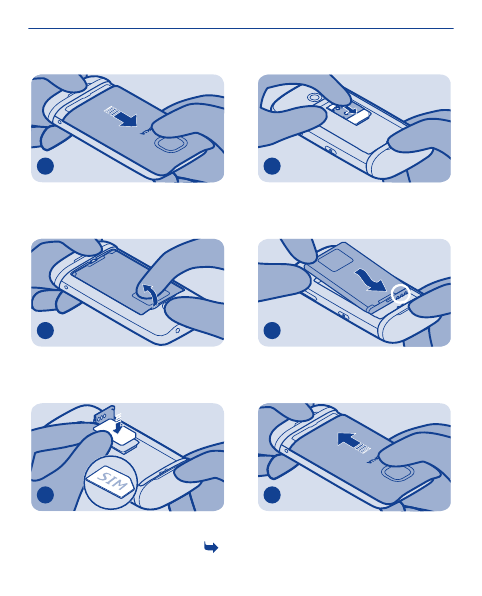 SIM