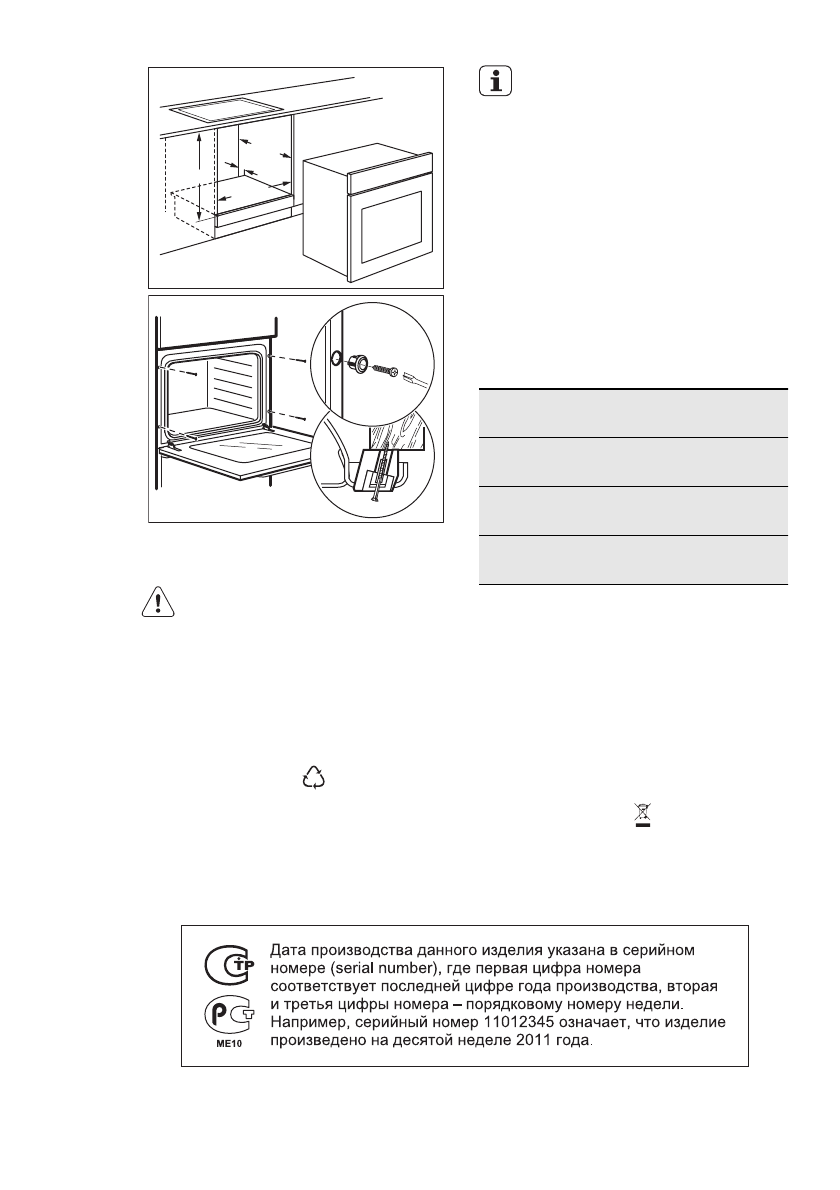 ME10

Дата производства данного изделия указана в серийном номере (serial number), где первая цифра номера соответствует последней цифре года производства, вторая и третья цифры номера – порядковому номеру недели. Например, серийный номер 11012345 означает, что изделие произведено на десятой неделе 2011 года.