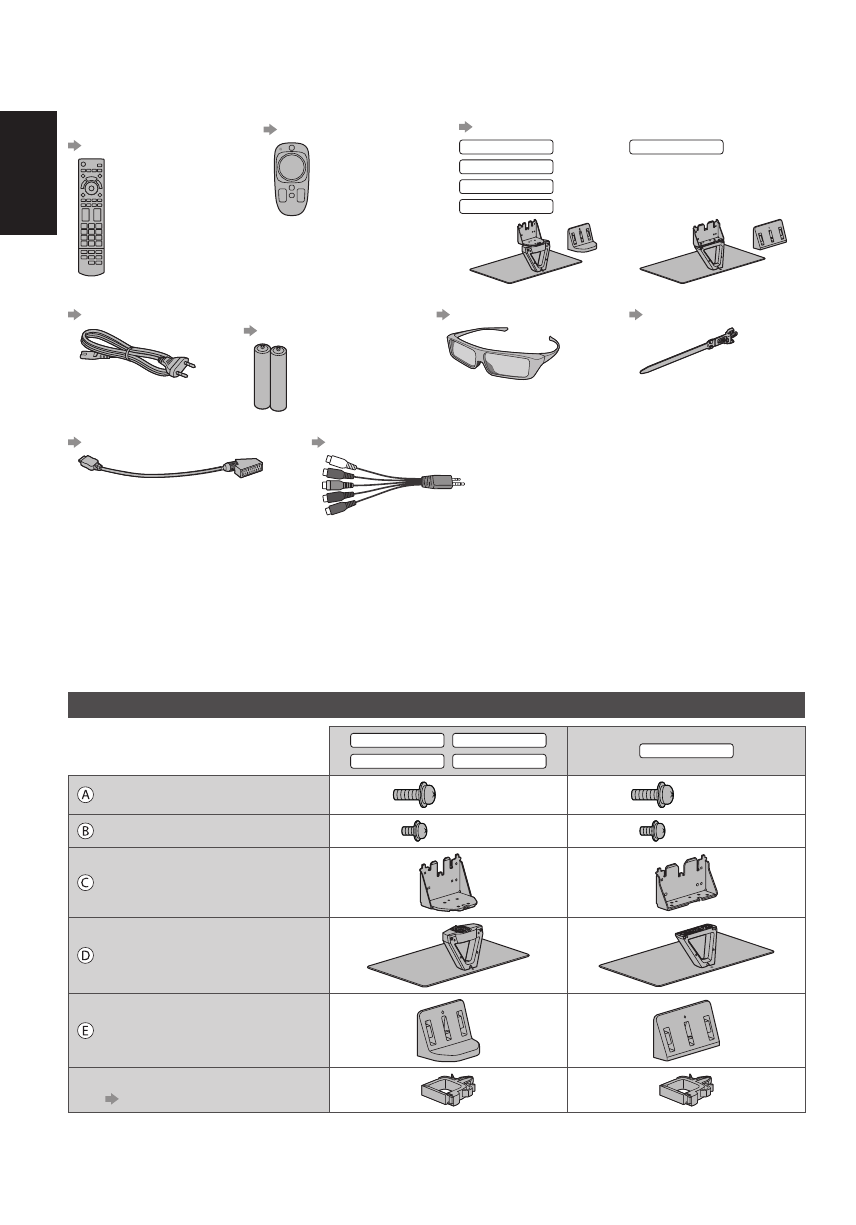 A
B
C
D
E