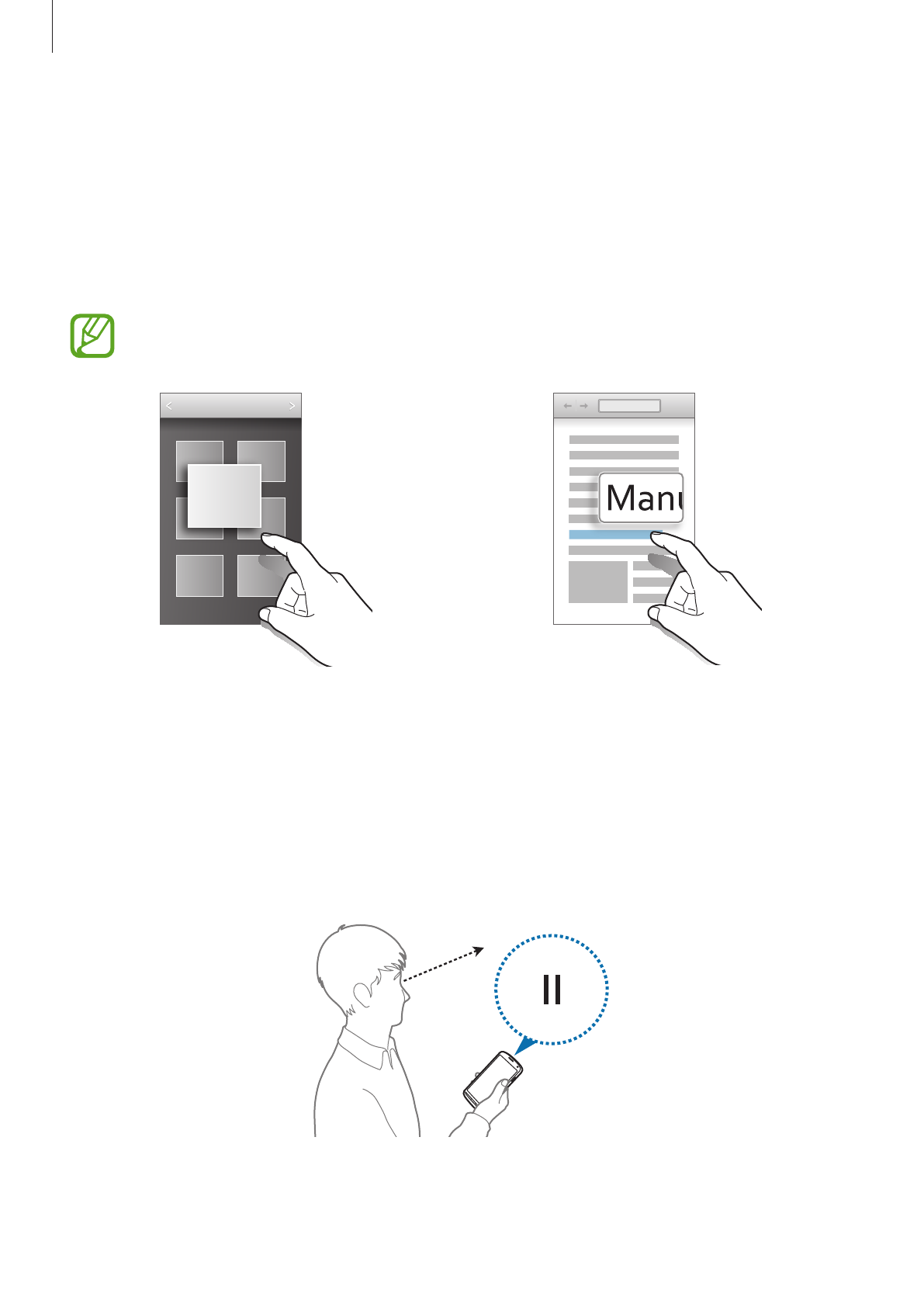 Manu