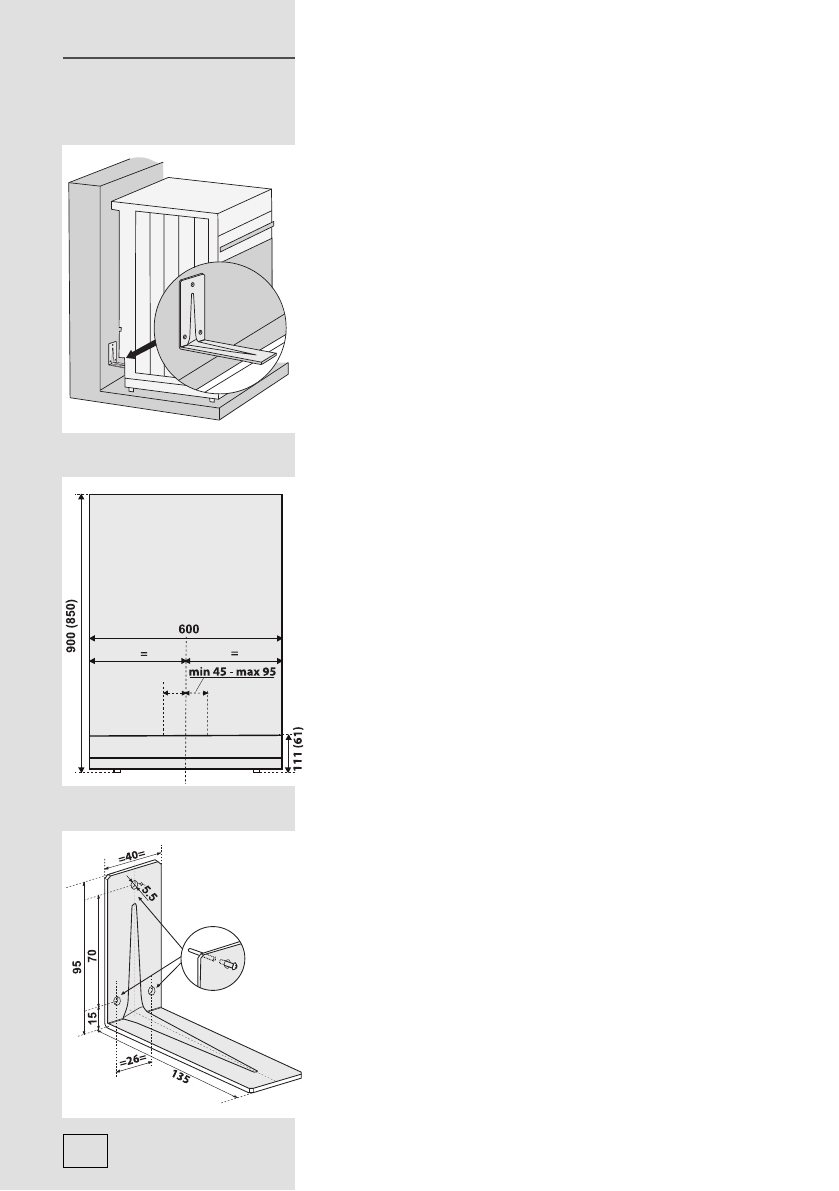 900 (850)

600

=

=

min 45 - max 95

111 (61)

=40=

5.5

95

70

15

=26=

135