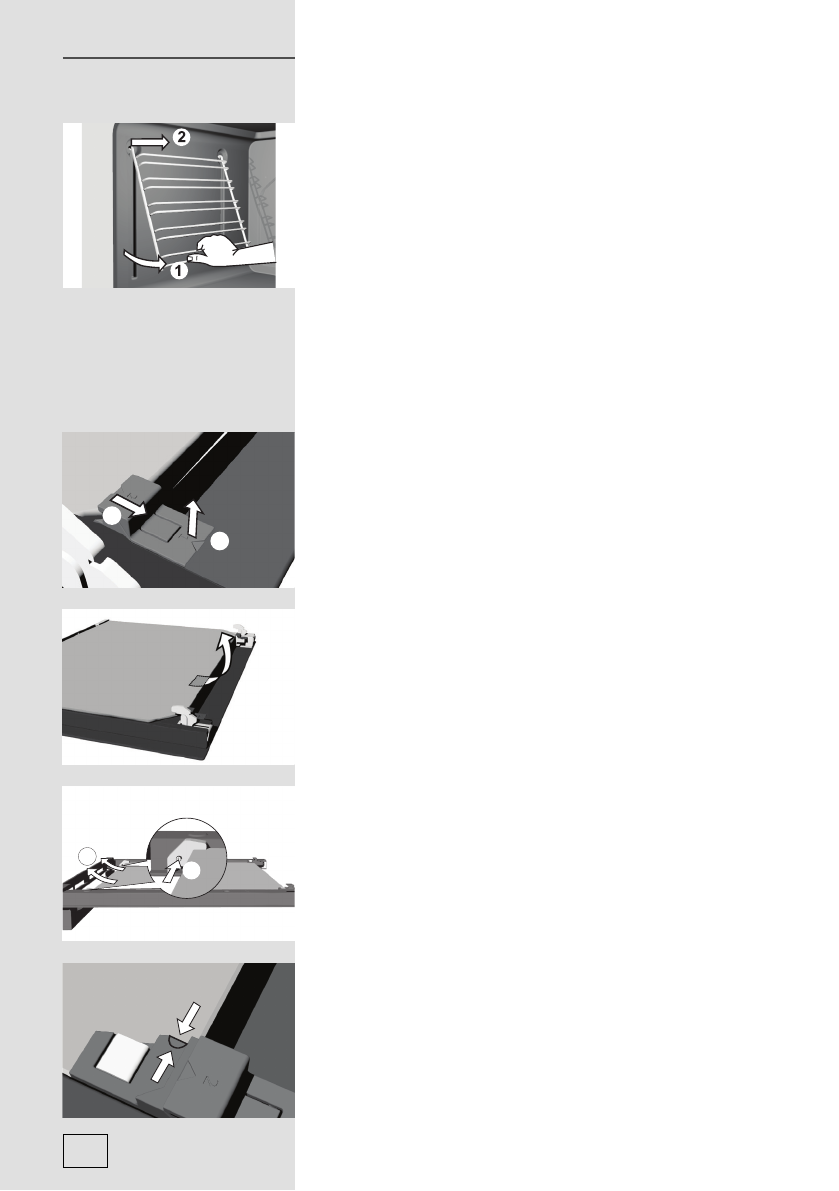 2

1