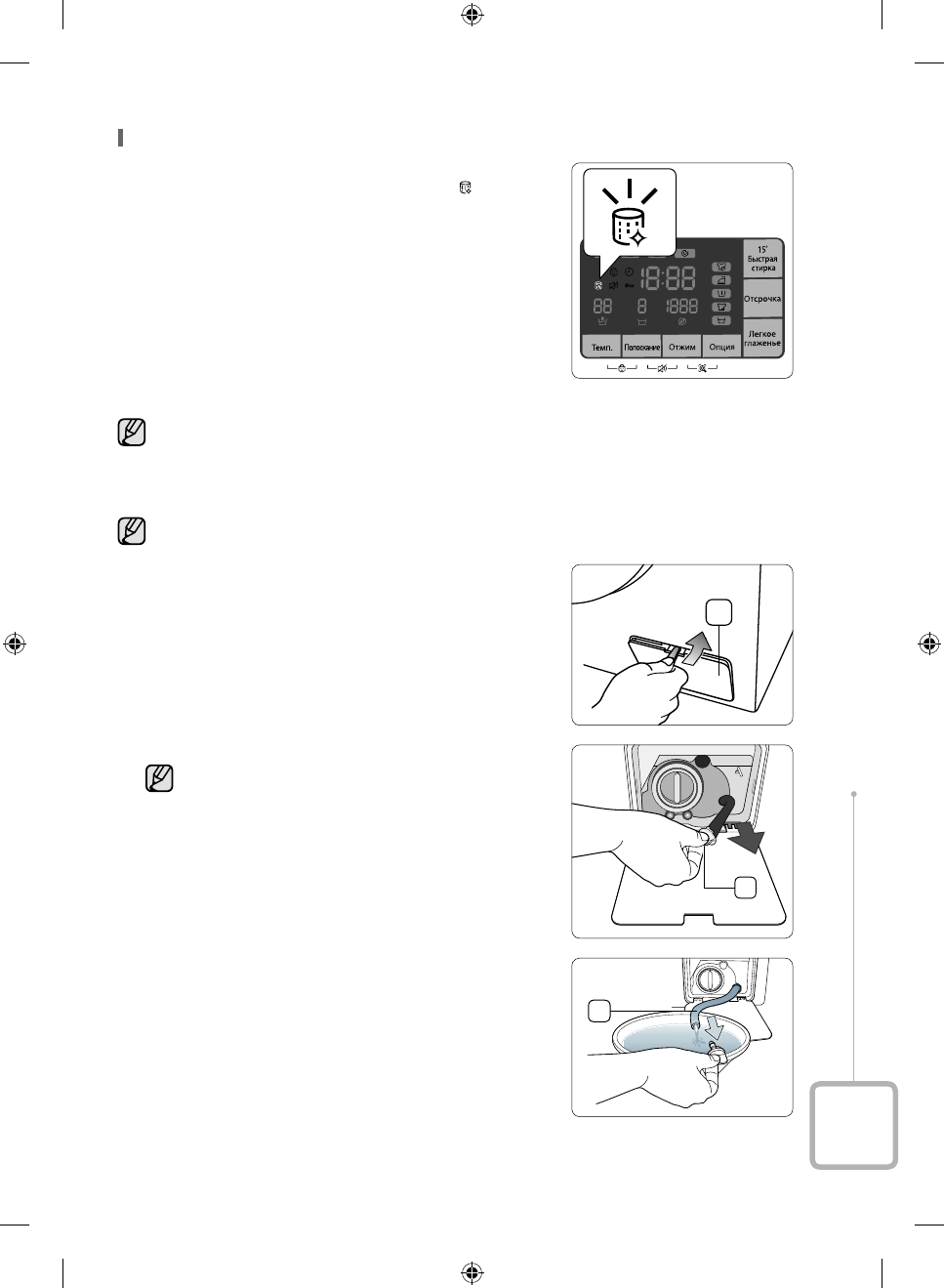 15'
Быстрая стирка

Отсрочка

Легкое глаженье

Темп.

Полоскание

Отжим

Опция

18:88

88

8

1888