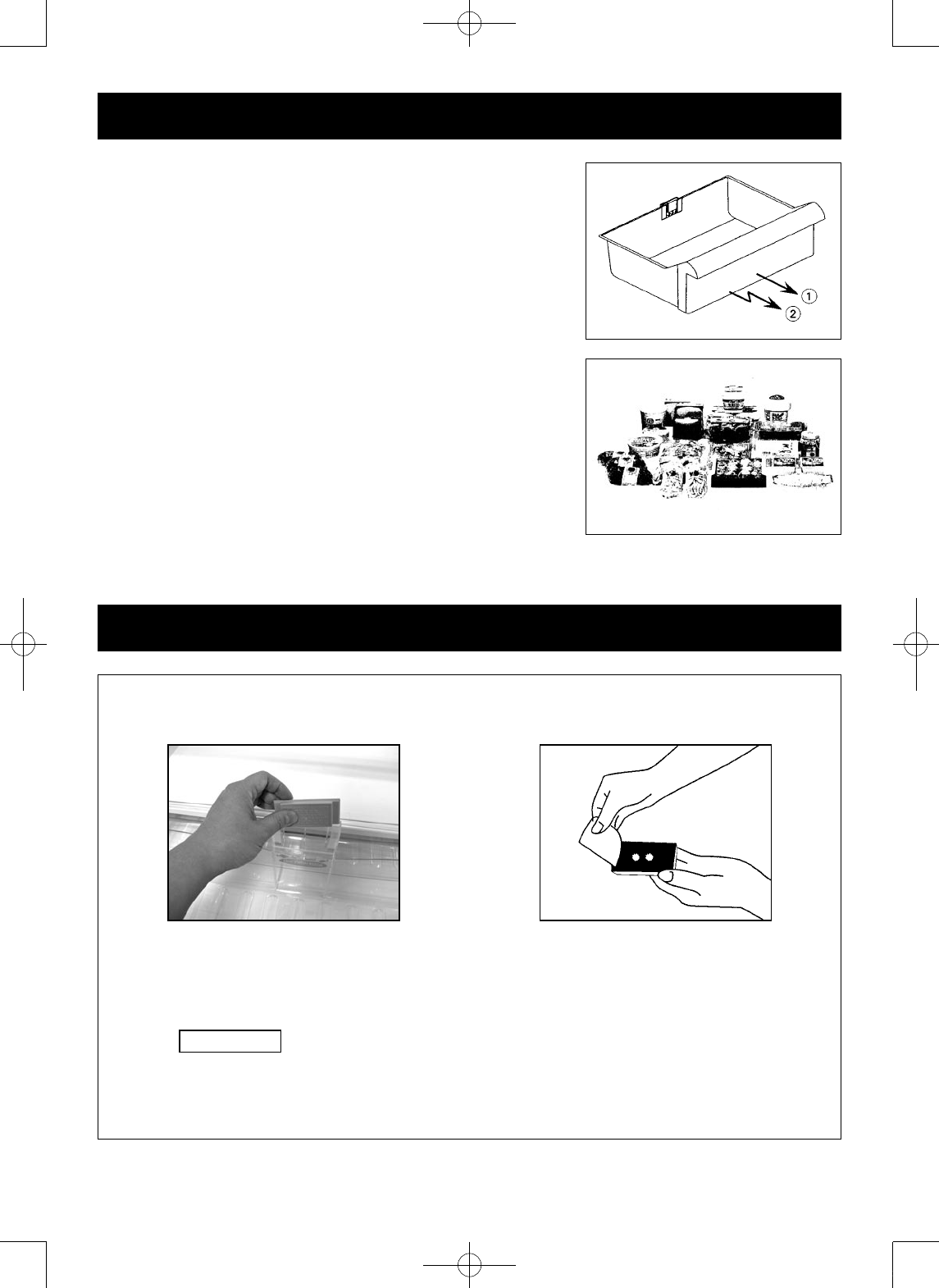 1

2