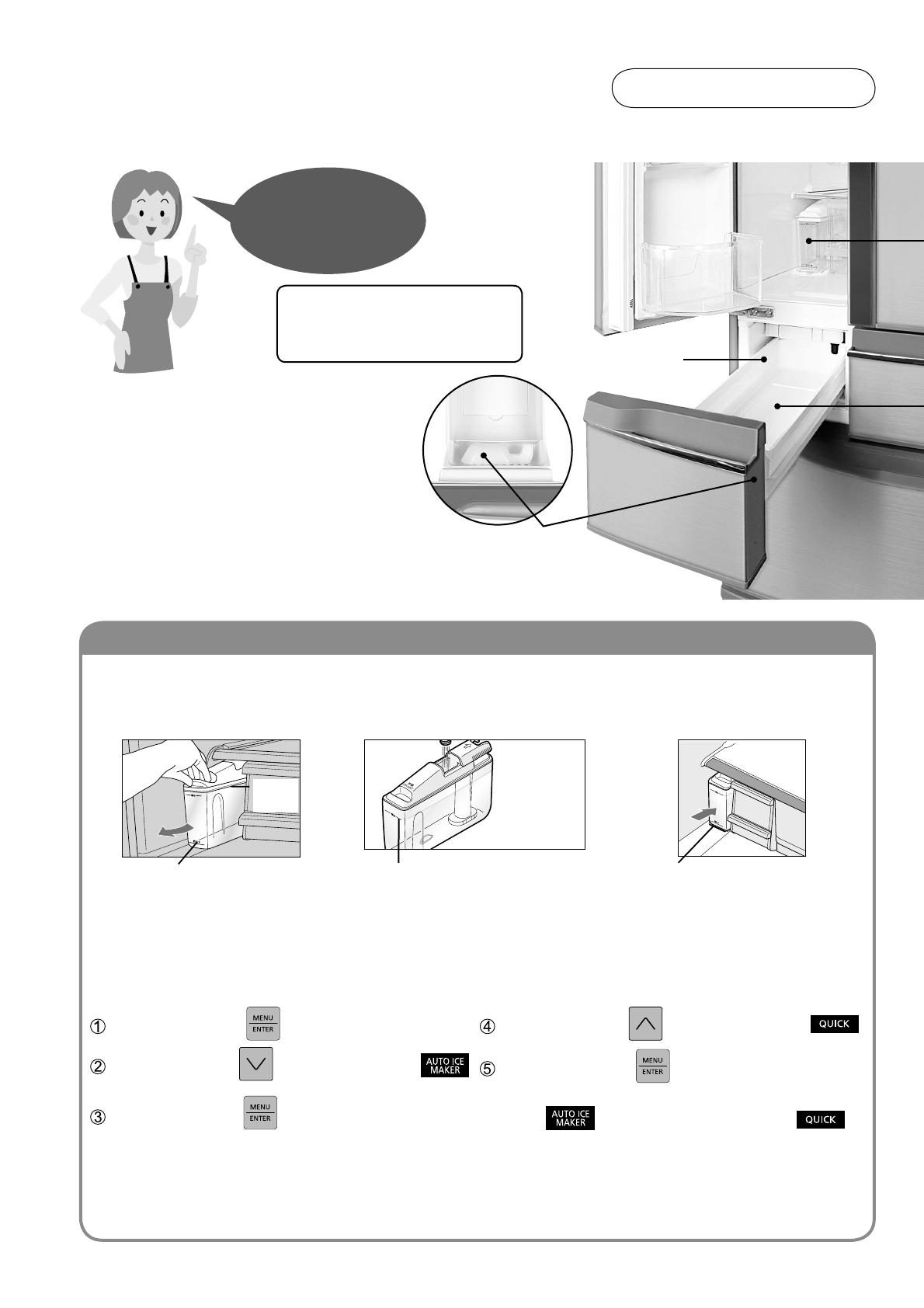 ①
MENU
ENTER

②
AUTO ICE MAKER

③
MENU
ENTER

④
QUICK

⑤
MENU
ENTER

AUTO ICE MAKER
QUICK