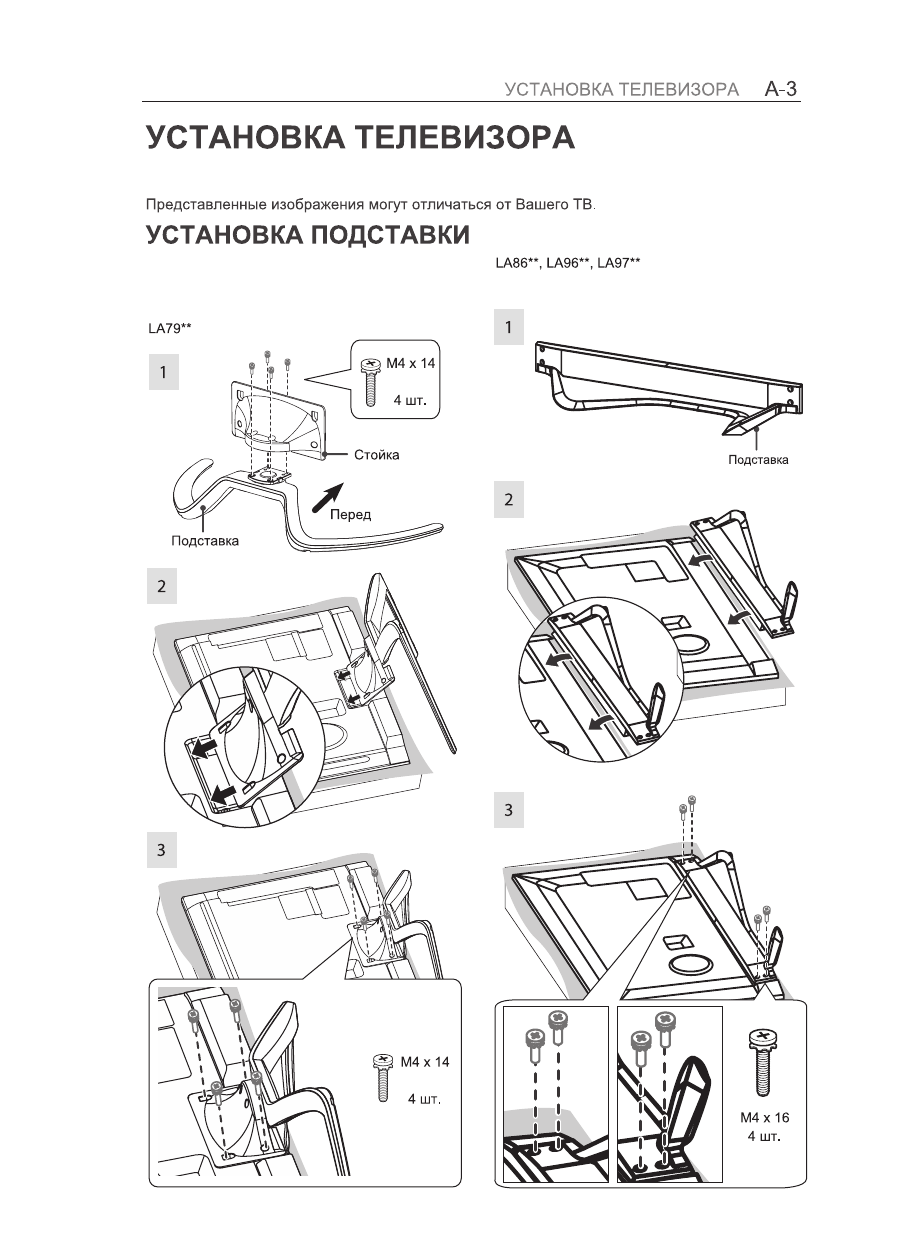 УСТАНОВКА ТЕЛЕВИЗОРА A-3

УСТАНОВКА ТЕЛЕВИЗОРА

Представленные изображения могут отличаться от Вашего ТВ.

УСТАНОВКА ПОДСТАВКИ

LA79**

1

M4 x 14
4 шт.

Стойка

Перед

Подставка

2

3

M4 x 14
4 шт.

LA86**, LA96**, LA97**

1

Подставка

2

3

M4 x 16
4 шт.