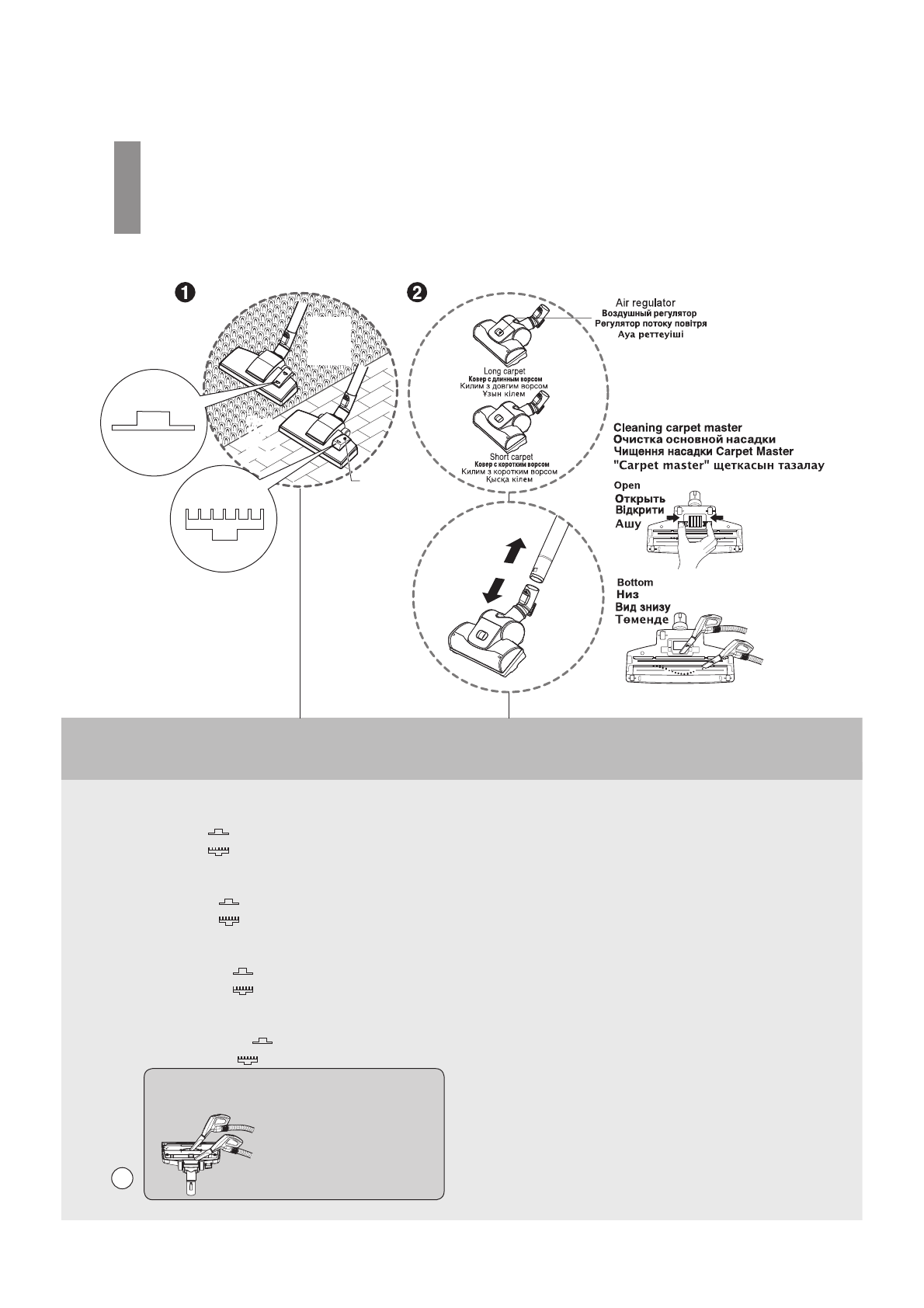 1

2

Air regulator
Воздушный регулятор
Регулятор потоку повітря
Ауа реттеуіші

Long carpet
Ковер с длинным ворсом
Килим з довгим ворсом
Ұзын кілем

Short carpet
Ковер с коротким ворсом
Килим з коротким ворсом
Қысқа кілем

Cleaning carpet master
Очистка основной насадки
Чищення насадки Carpet Master
"Carpet master" щеткасын тазалау

Open
Открыть
Відкрити
Ашу

Bottom
Низ
Вид знизу
Төменде