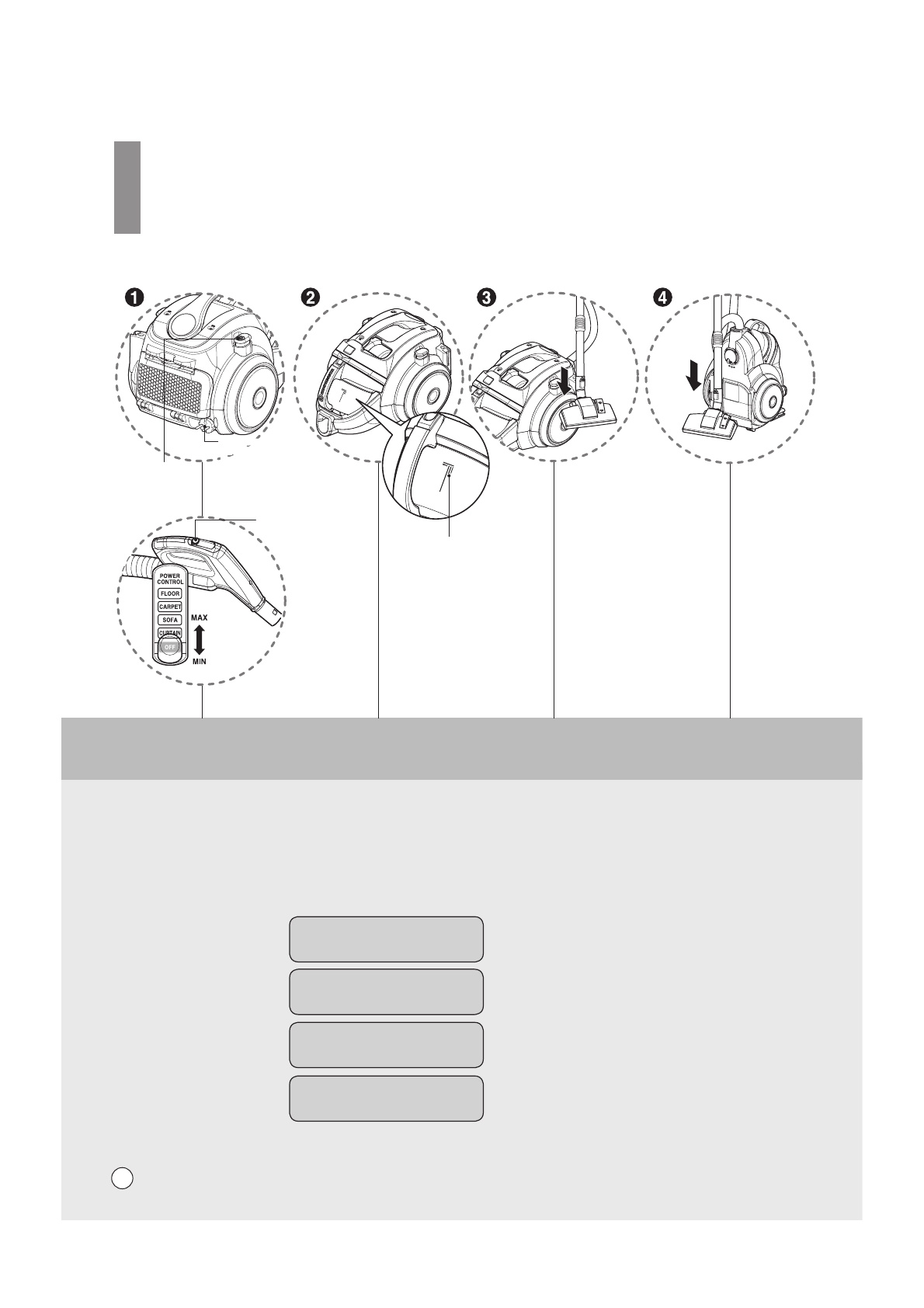 ❶ ❷ ❸ ❹

POWER CONTROL
FLOOR
CARPET
SOFA
CURTAIN
OFF
MAX
MIN