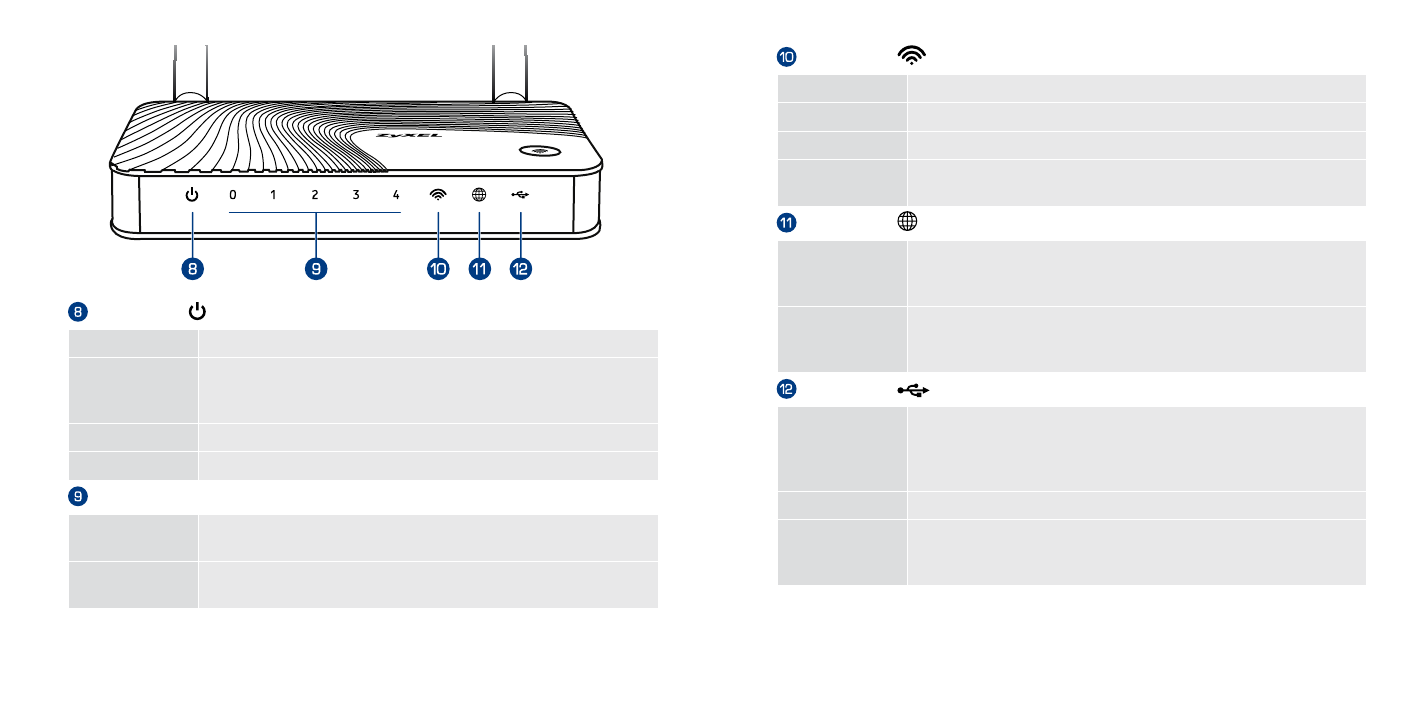 ZyXEL

0 1 2 3 4

8 9 10 11 12

8

9

10

11

12