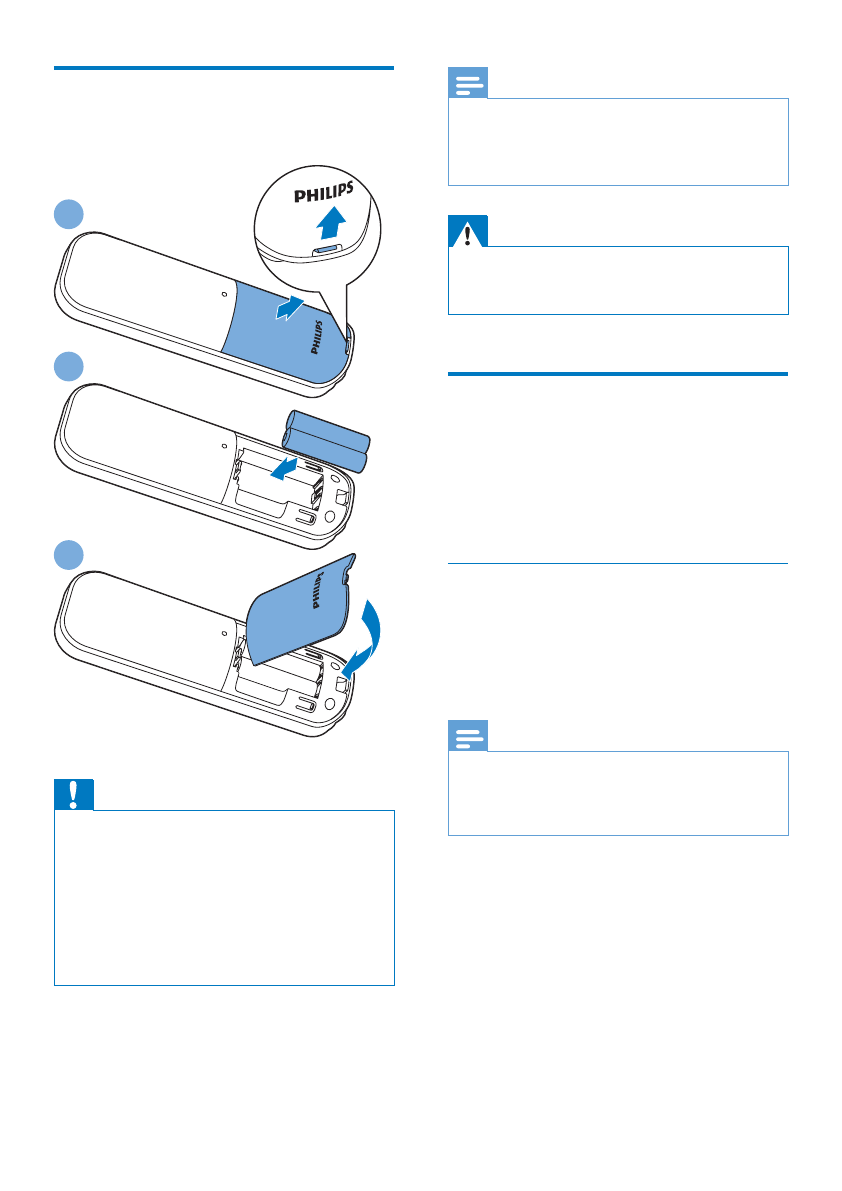 PHILIPS

PHILIPS

PHILIPS