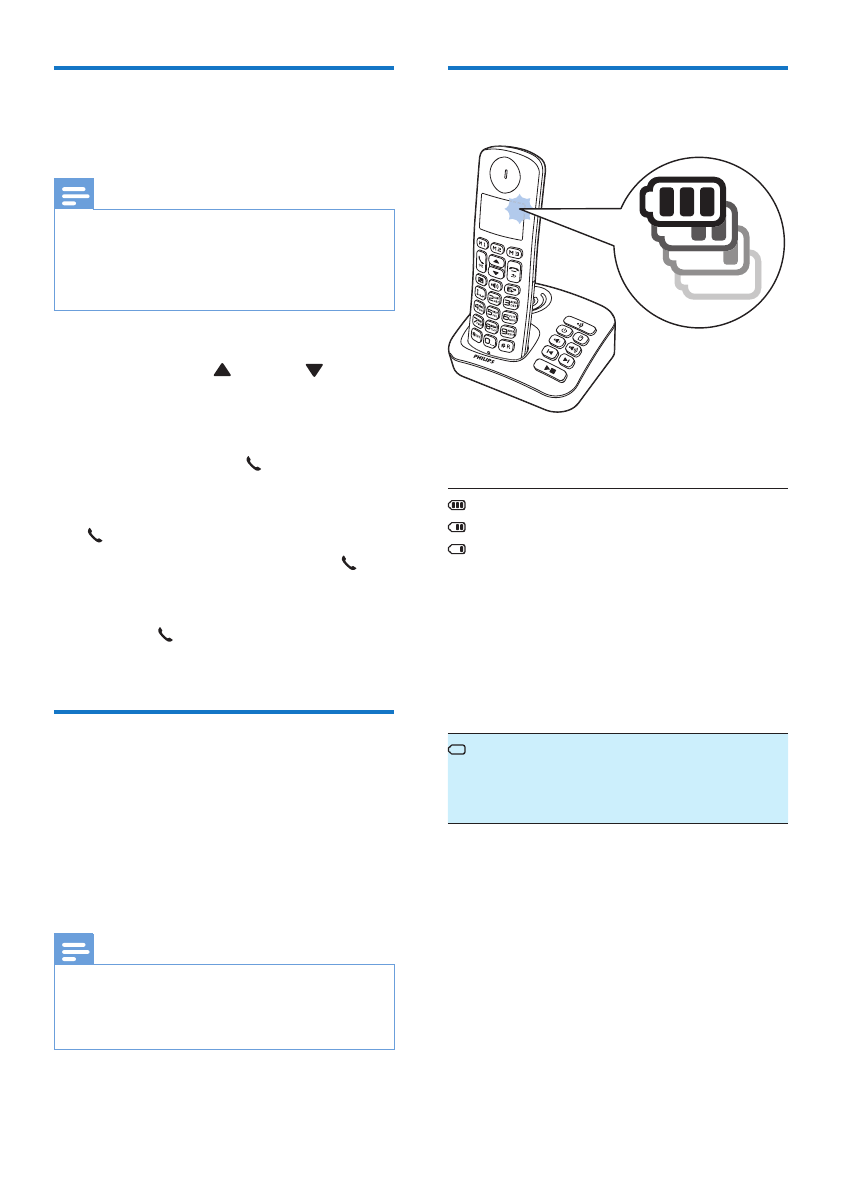 PHILIPS