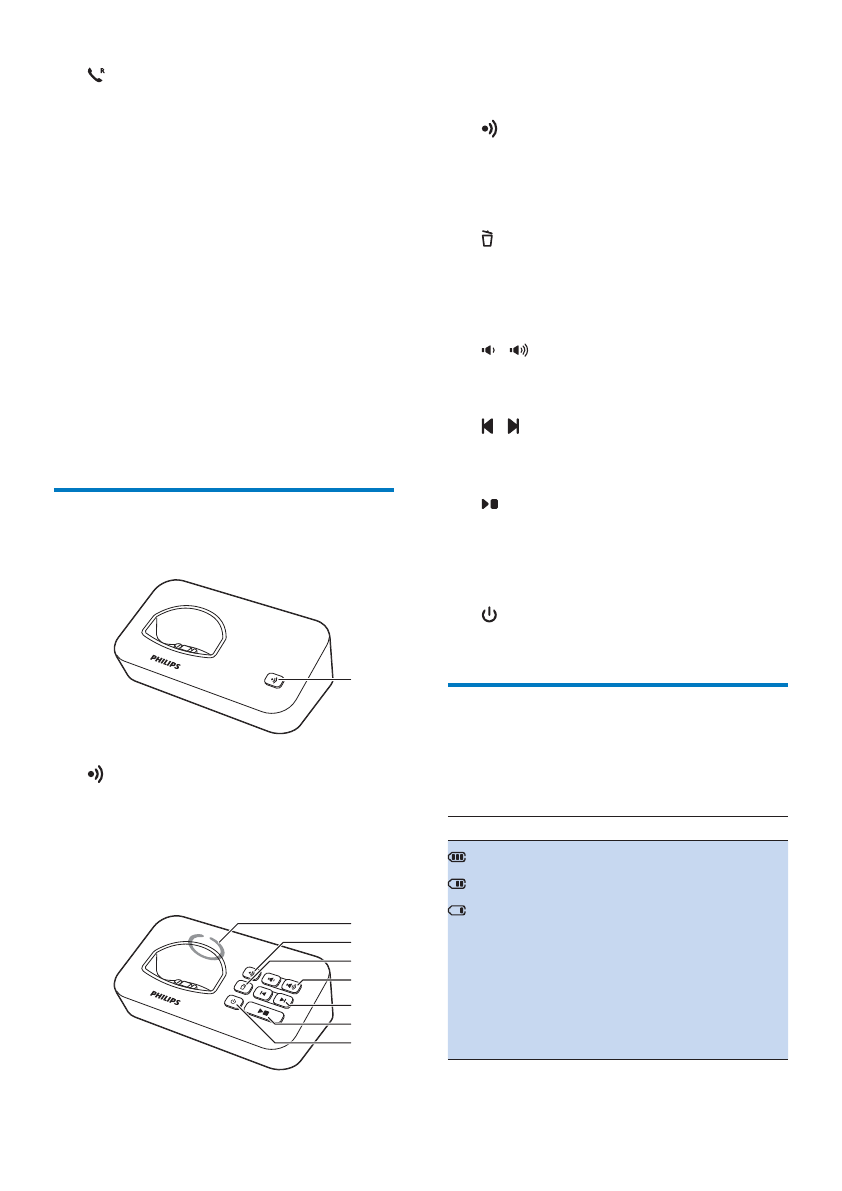 PHILIPS

PHILIPS