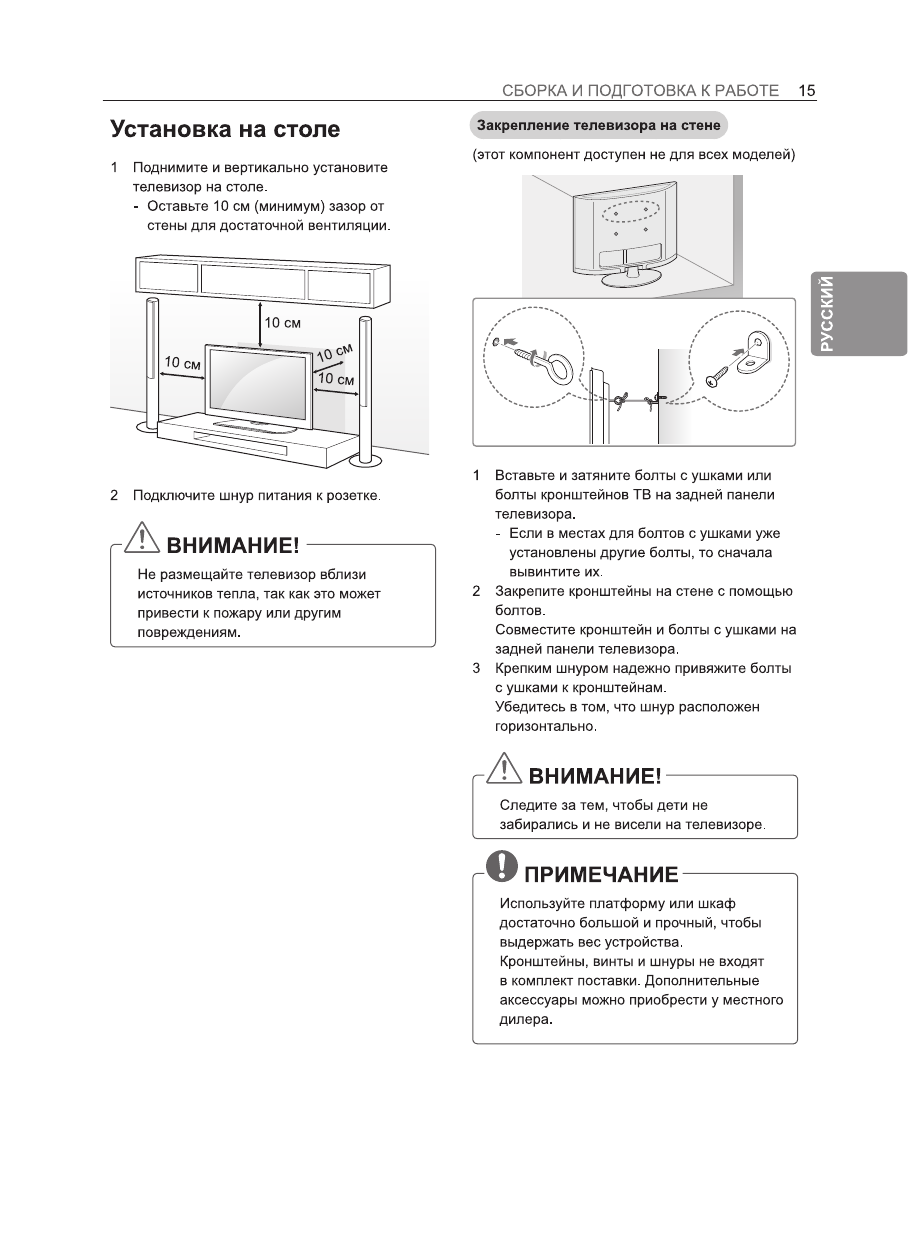 СБОРКА И ПОДГОТОВКА К РАБОТЕ 15

Установка на столе

1 Поднимите и вертикально установите телевизор на столе.
- Оставьте 10 см (минимум) зазор от стены для достаточной вентиляции.

10 см
10 см
10 см
10 см

2 Подключите шнур питания к розетке.

ВНИМАНИЕ!

Не размещайте телевизор вблизи источников тепла, так как это может привести к пожару или другим повреждениям.

Закрепление телевизора на стене

(этот компонент доступен не для всех моделей)

1 Вставьте и затяните болты с ушками или болты кронштейнов ТВ на задней панели телевизора.
- Если в местах для болтов с ушками уже установлены другие болты, то сначала вывинтите их.
2 Закрепите кронштейны на стене с помощью болтов.
Совместите кронштейн и болты с ушками на задней панели телевизора.
3 Крепким шнуром надежно привяжите болты с ушками к кронштейнам.
Убедитесь в том, что шнур расположен горизонтально.

ВНИМАНИЕ!

Следите за тем, чтобы дети не забирались и не висели на телевизоре.

ПРИМЕЧАНИЕ

Используйте платформу или шкаф достаточно большой и прочный, чтобы выдержать вес устройства.
Кронштейны, винты и шнуры не входят в комплект поставки. Дополнительные аксессуары можно приобрести у местного дилера.

РУССКИЙ