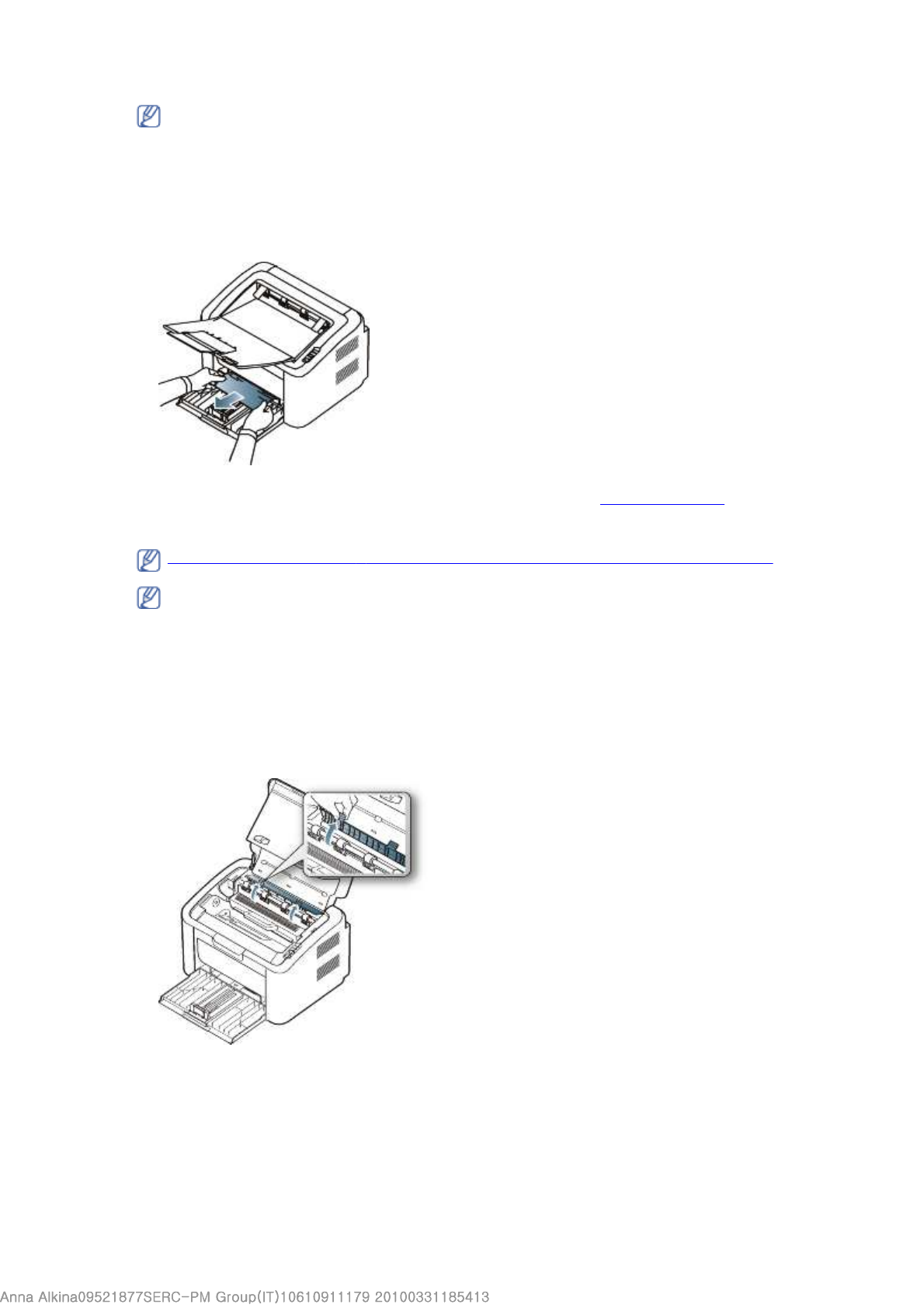 Anna Alkina09521877SERC-PM Group(IT)10610911179 20100331185413