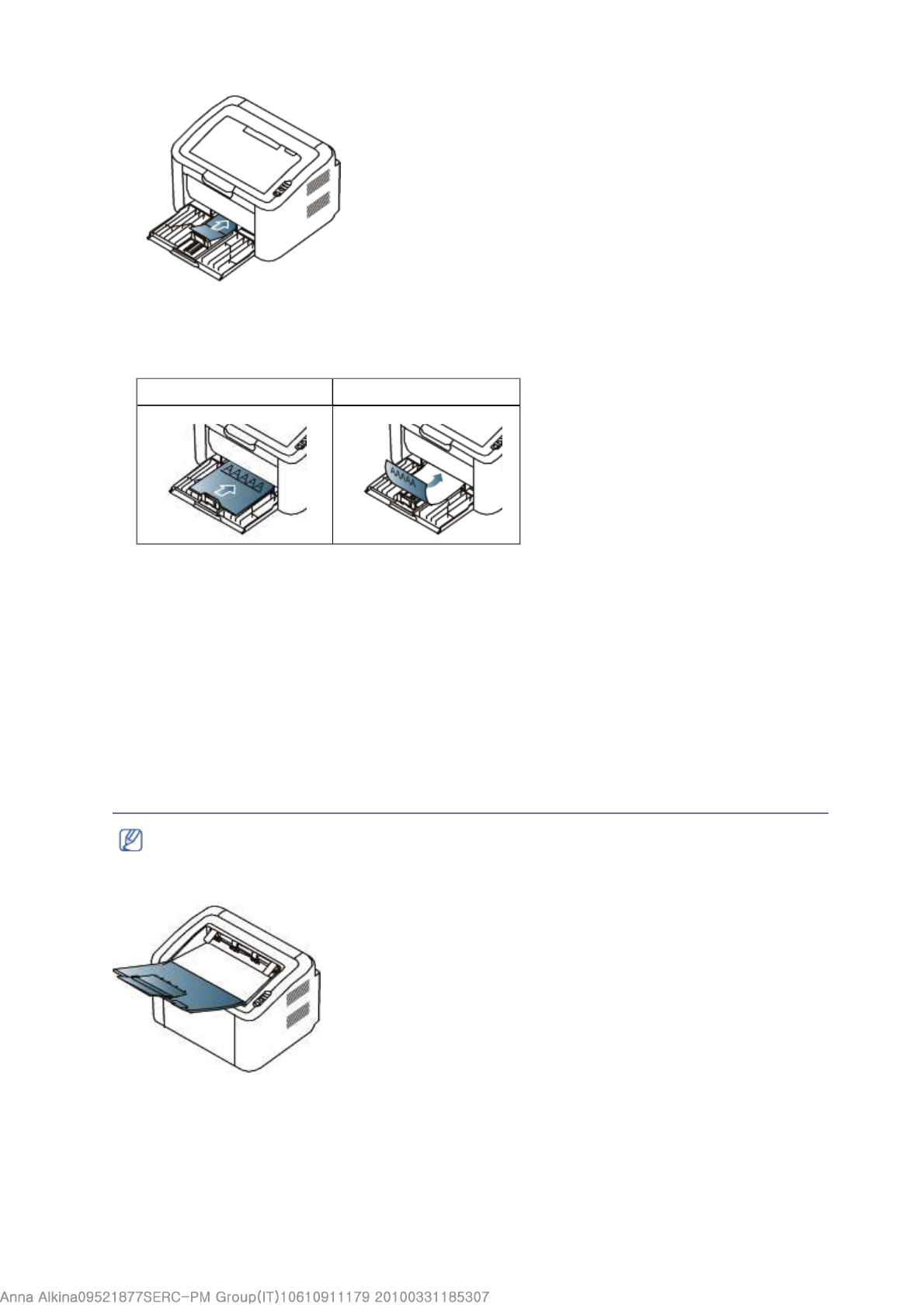 AAAAA

AAAAA

Anna Alkina09521877SERC-PM Group(IT)10610911179 20100331185307