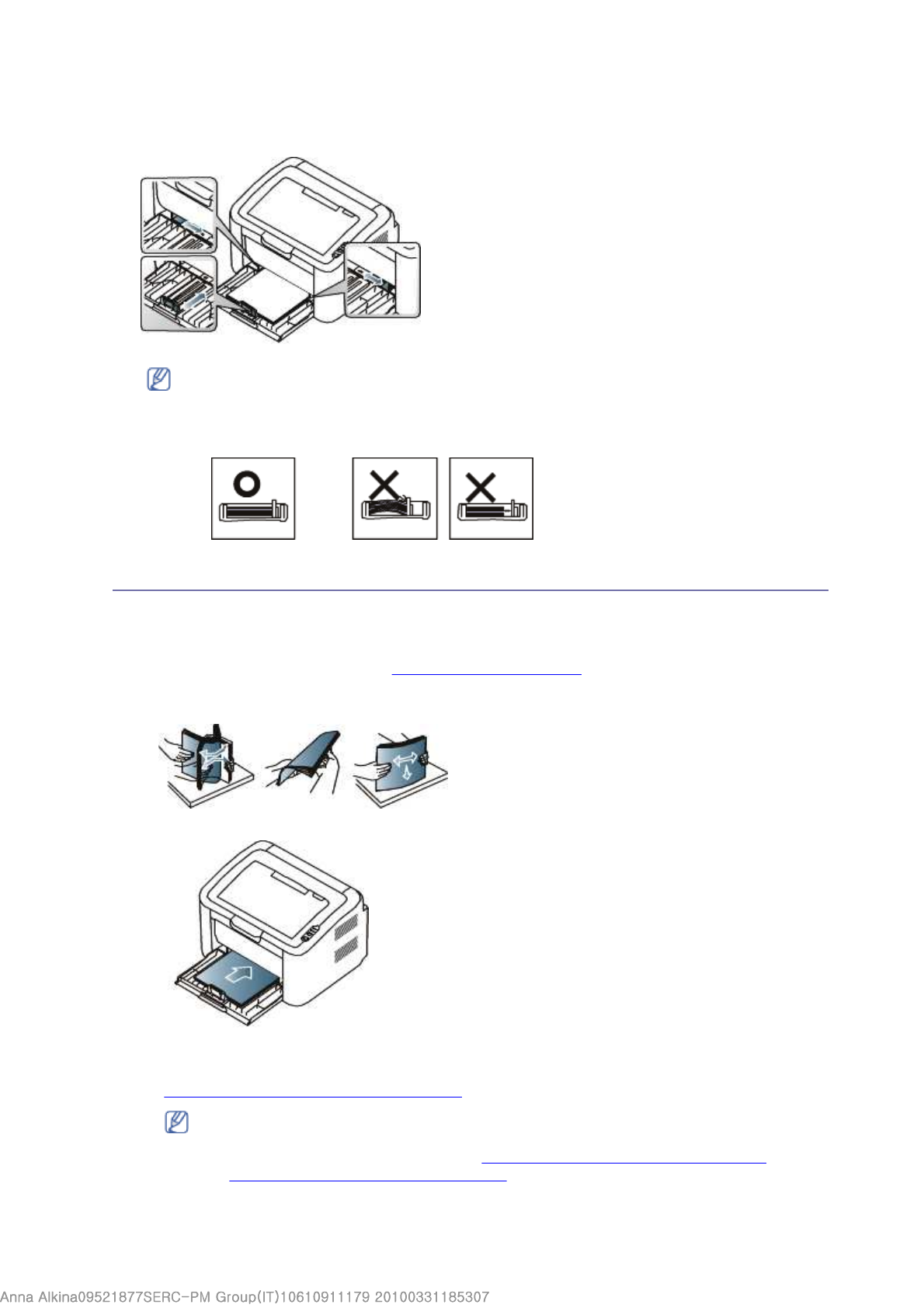 Anna Alkina09521877SERC-PM Group(IT)10610911179 20100331185307