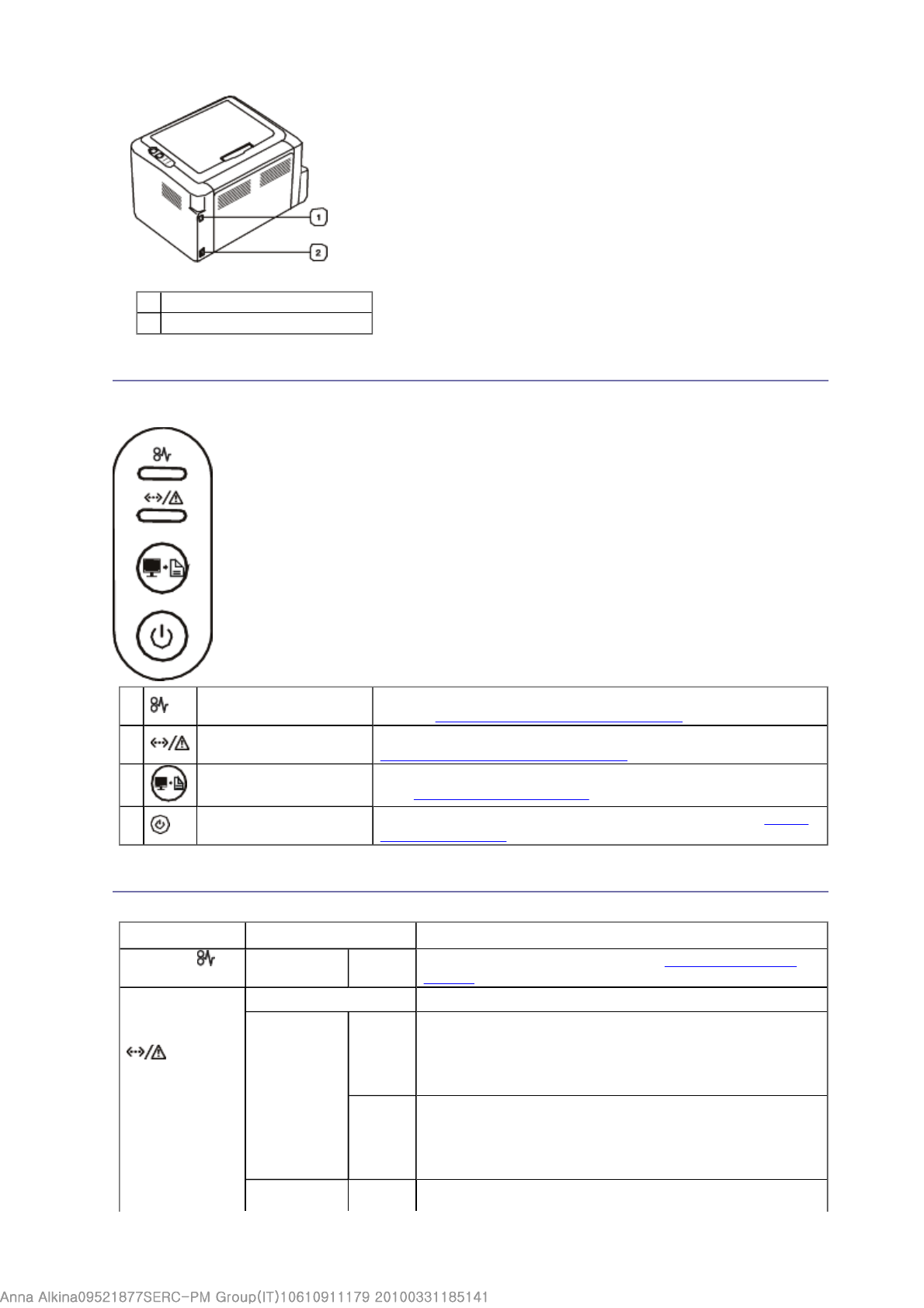 1

2

Anna Alkina09521877SERC-PM Group(IT)10610911179 20100331185141