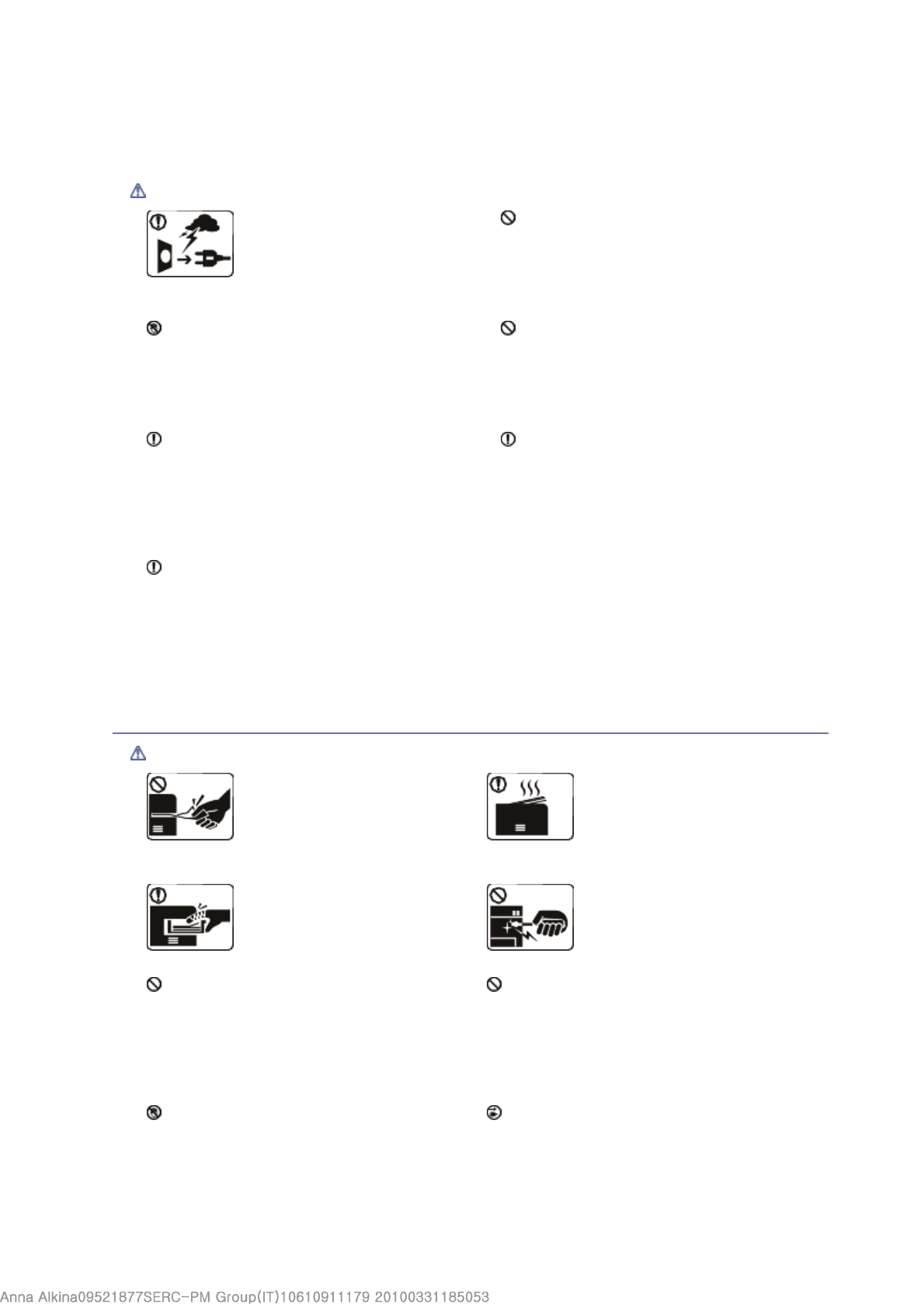 Anna Alkina09521877SERC-PM Group(IT)10610911179 20100331185053