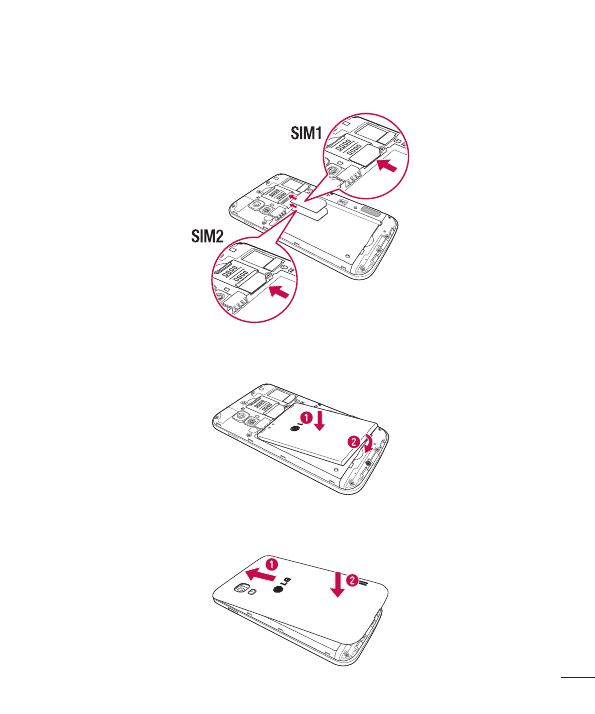 SIM1

SIM2

1

2

1

LG

2