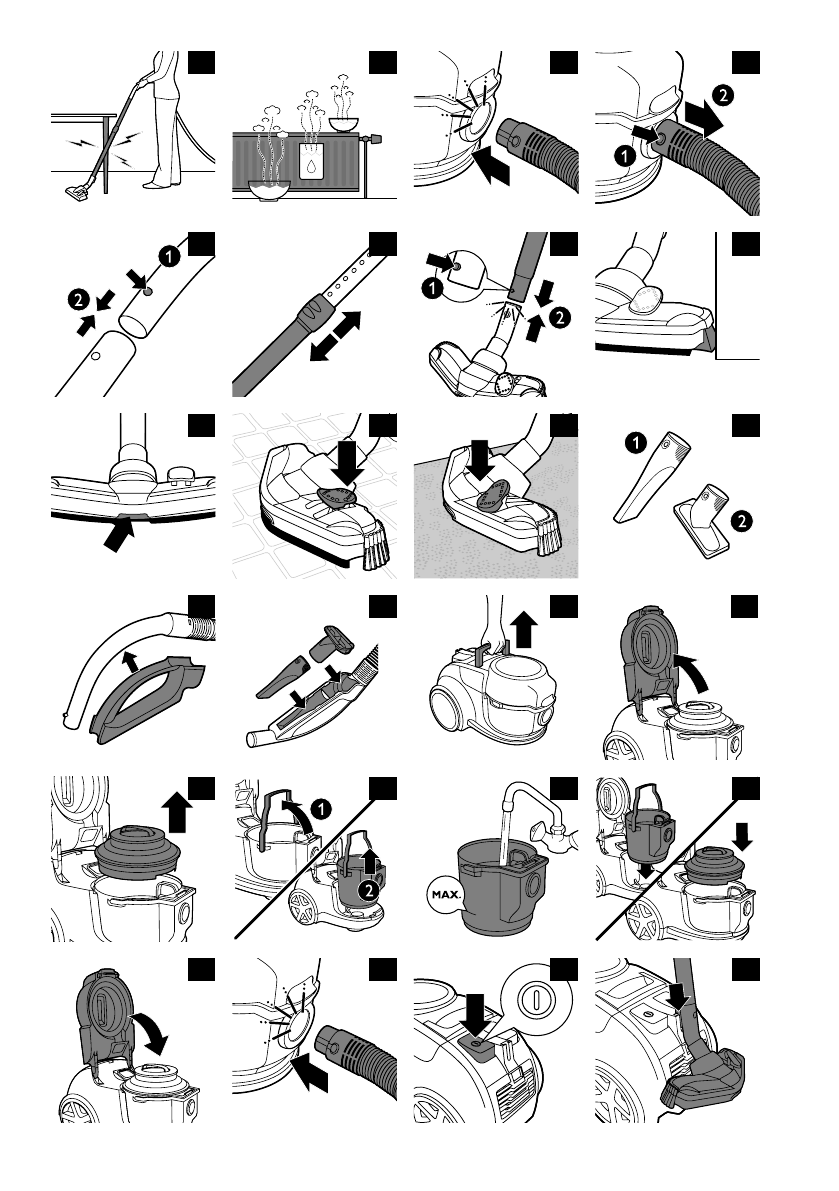 2
1
1
2
1
2
1
2
1
2
MAX.