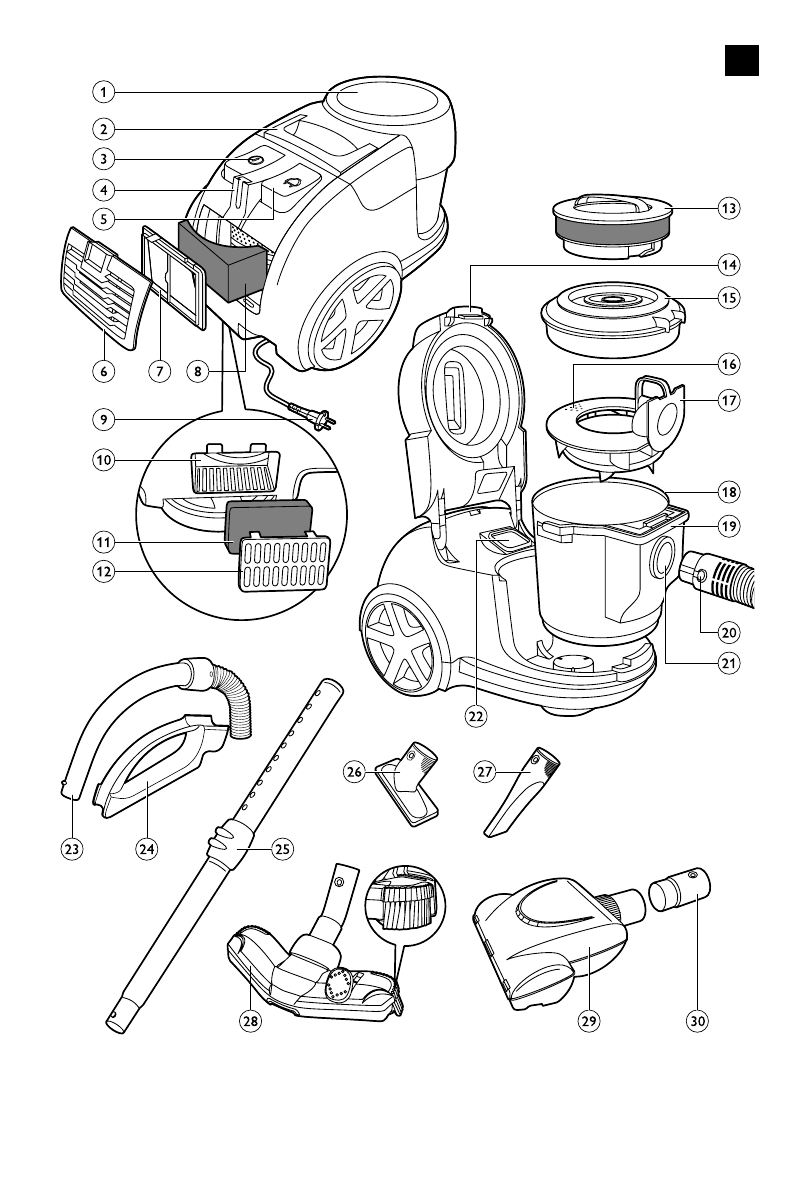 1
2
3
4
5
6
7
8
9
10
11
12
13
14
15
16
17
18
19
20
21
22
23
24
25
26
27
28
29
30