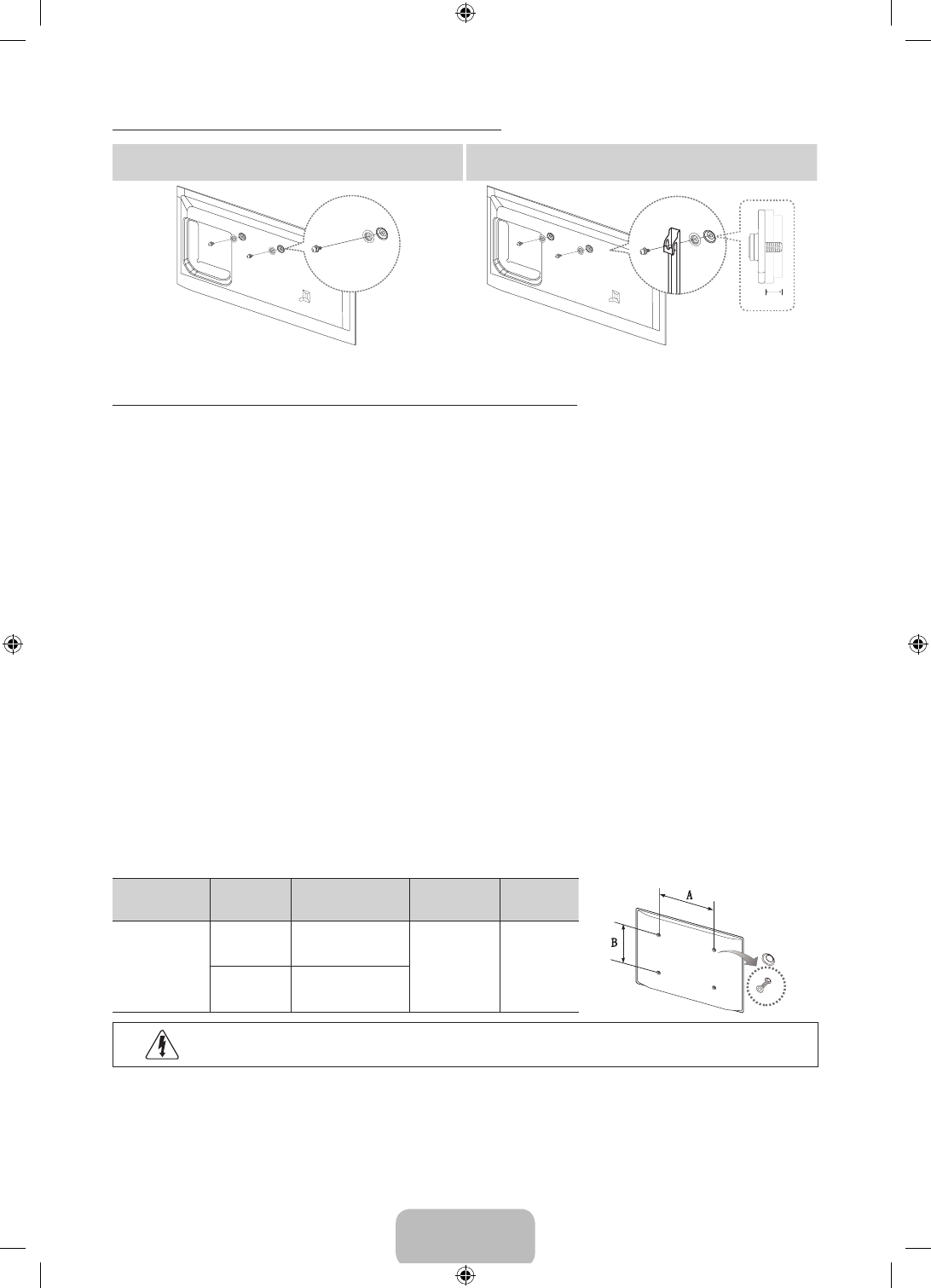 A

B