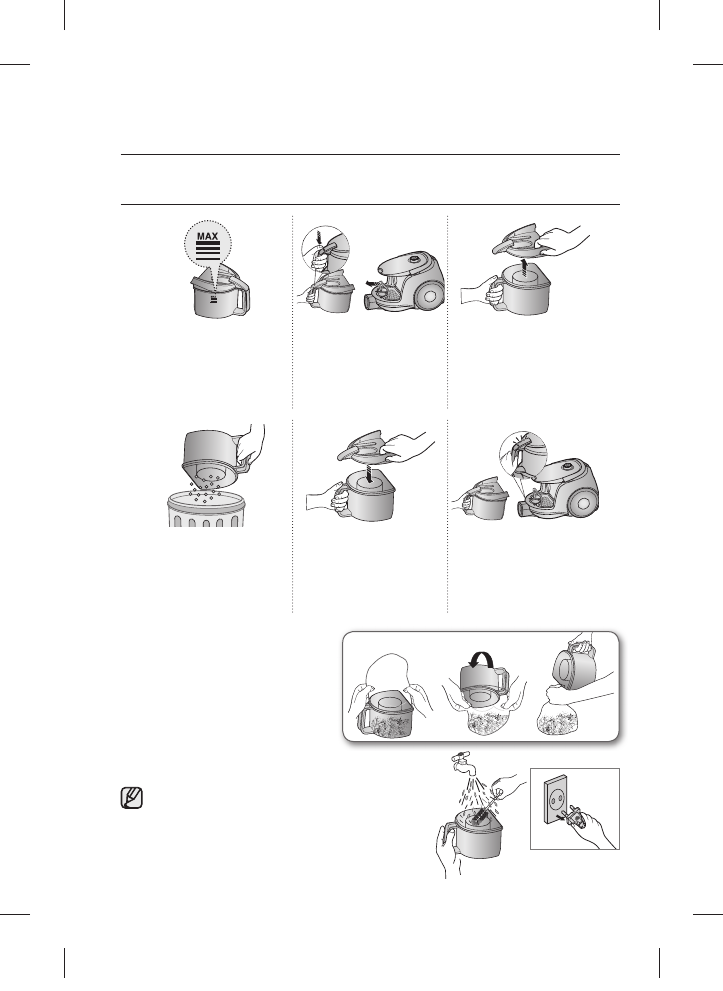 MAX