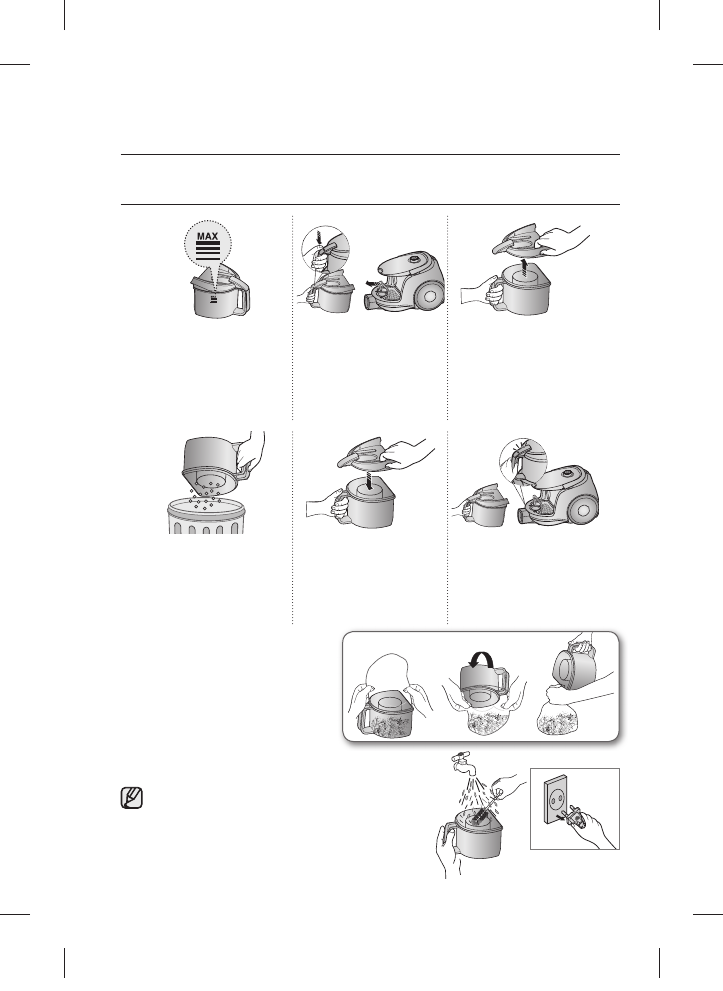 MAX