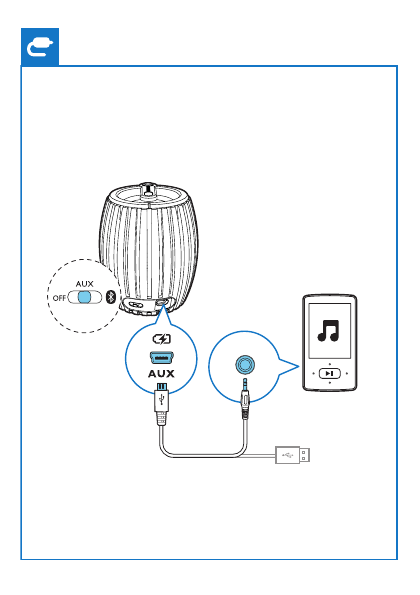 AUX
OFF

AUX