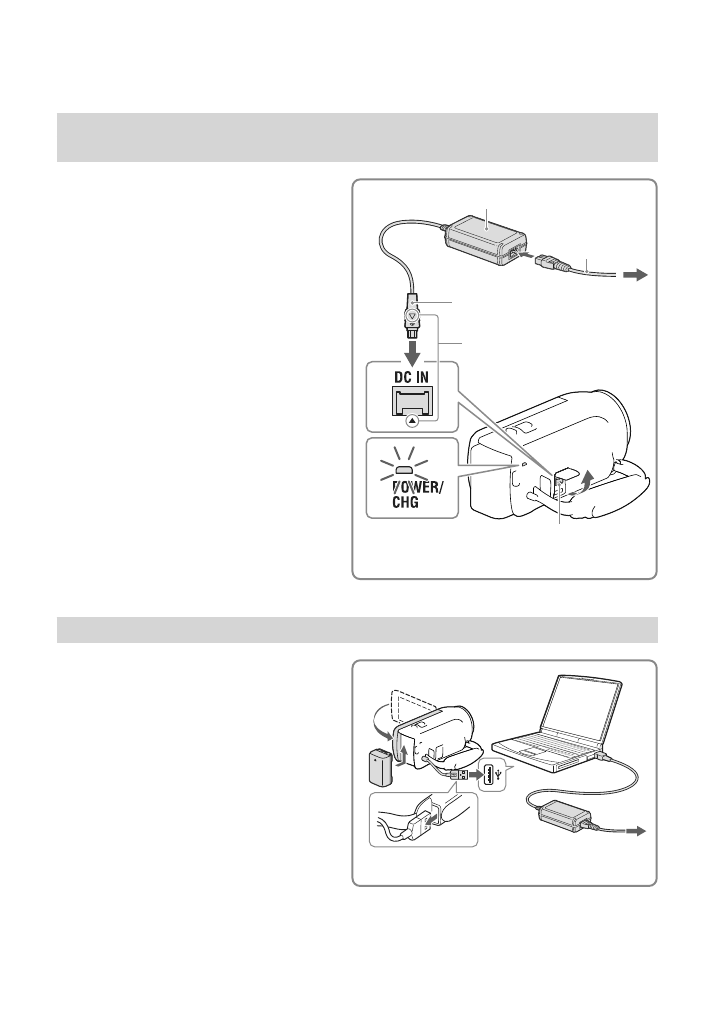 DC IN

POWER/
CHG