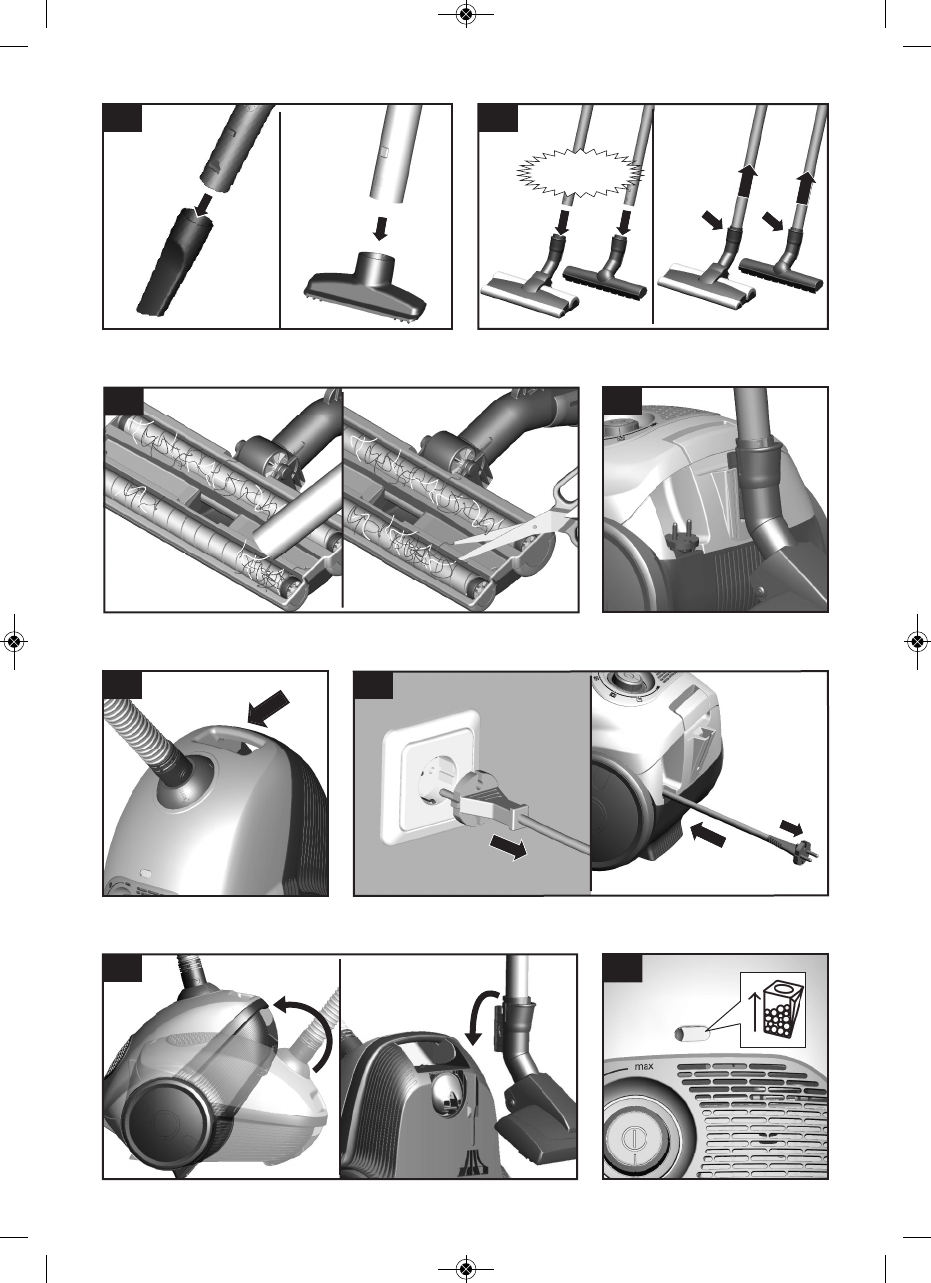 max