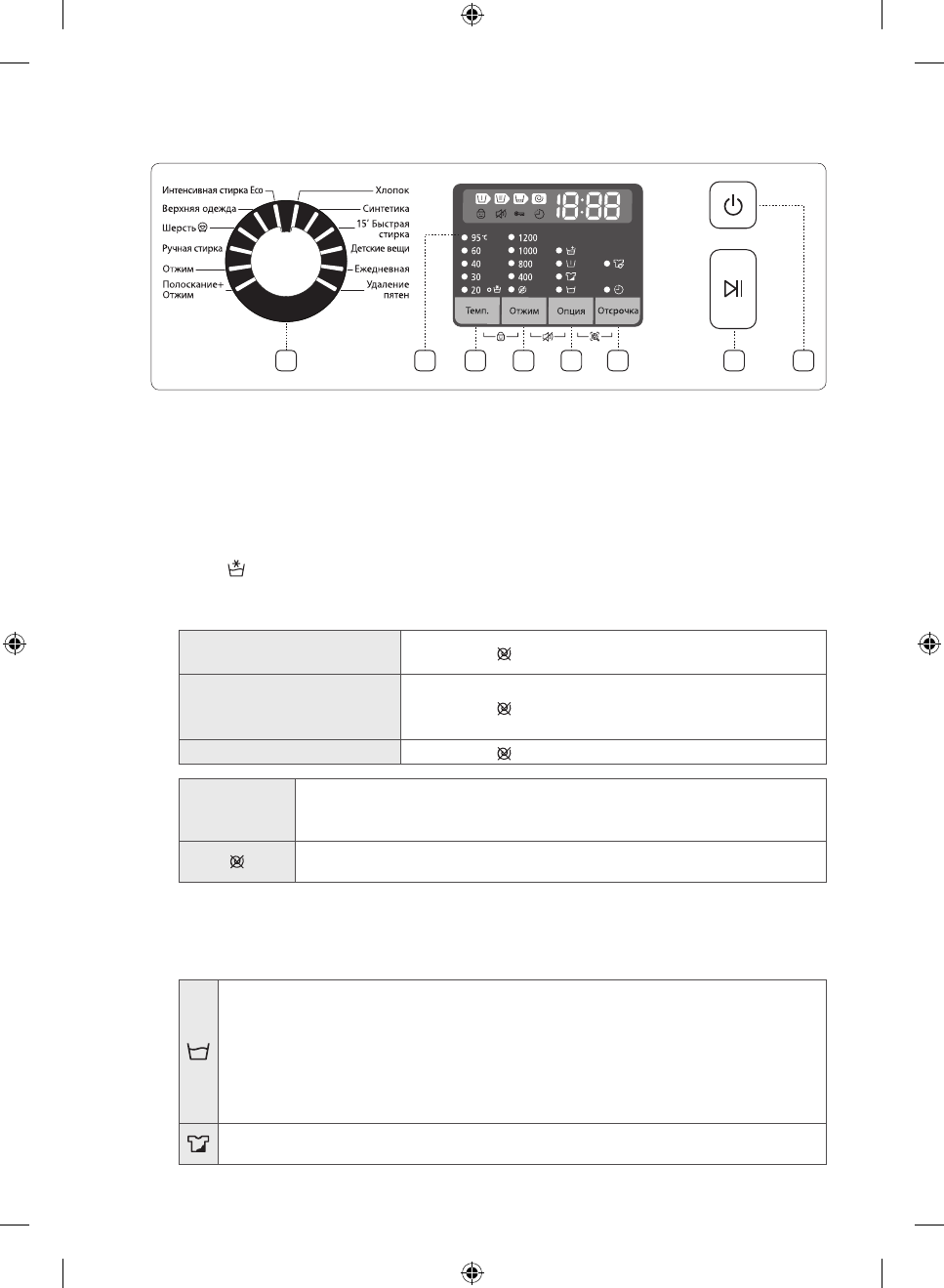 Интенсивная стирка Eco
Верхняя одежда
Шерсть
Ручная стирка
Отжим
Полоскание+ Отжим
Хлопок
Синтетика
15' Быстрая стирка
Детские вещи
Ежедневная
Удаление пятен

18:88

95℃
60
40
30
20
1200
1000
800
400

Темп.
Отжим
Опция
Отсрочка