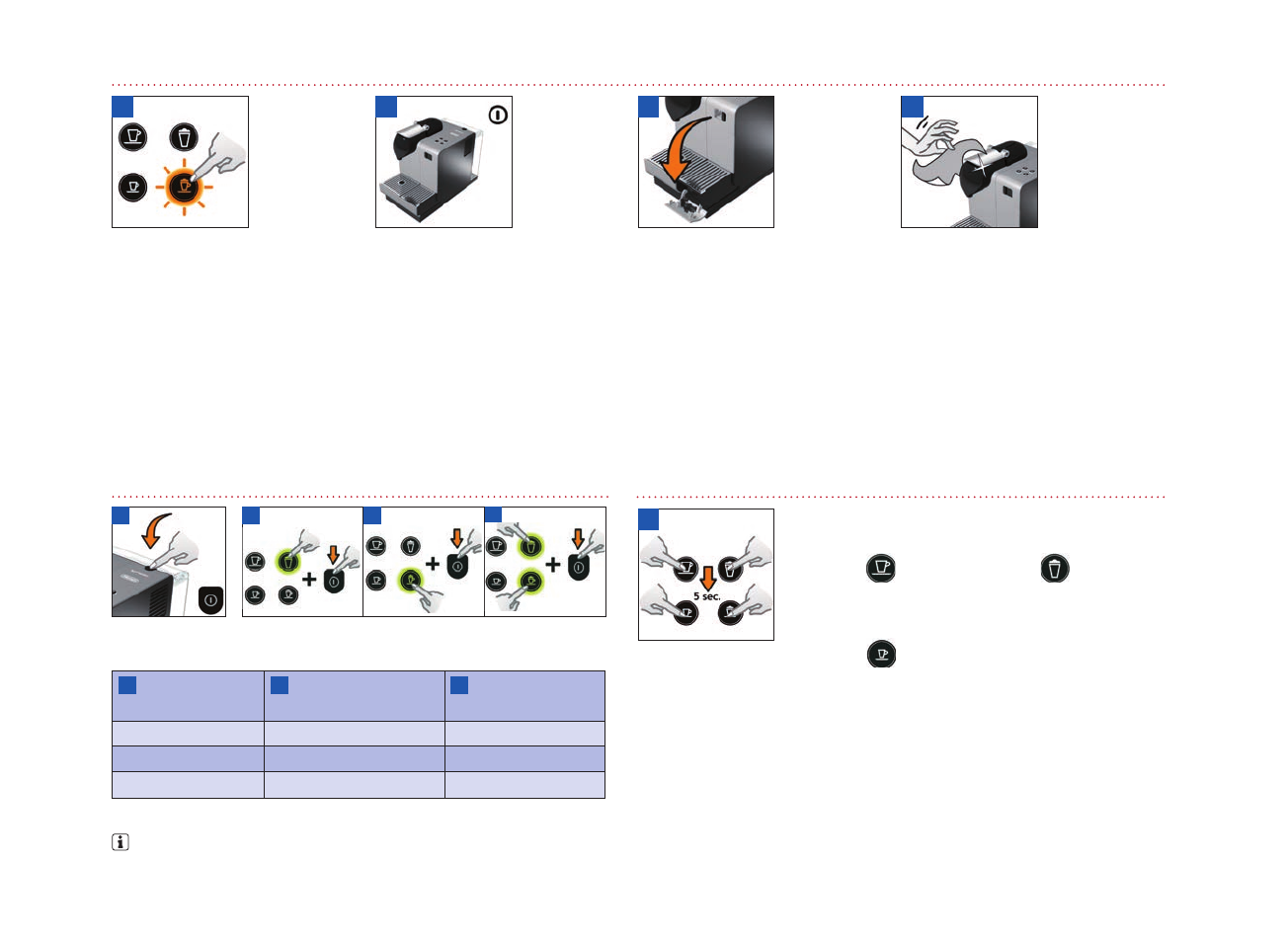 5 sec.