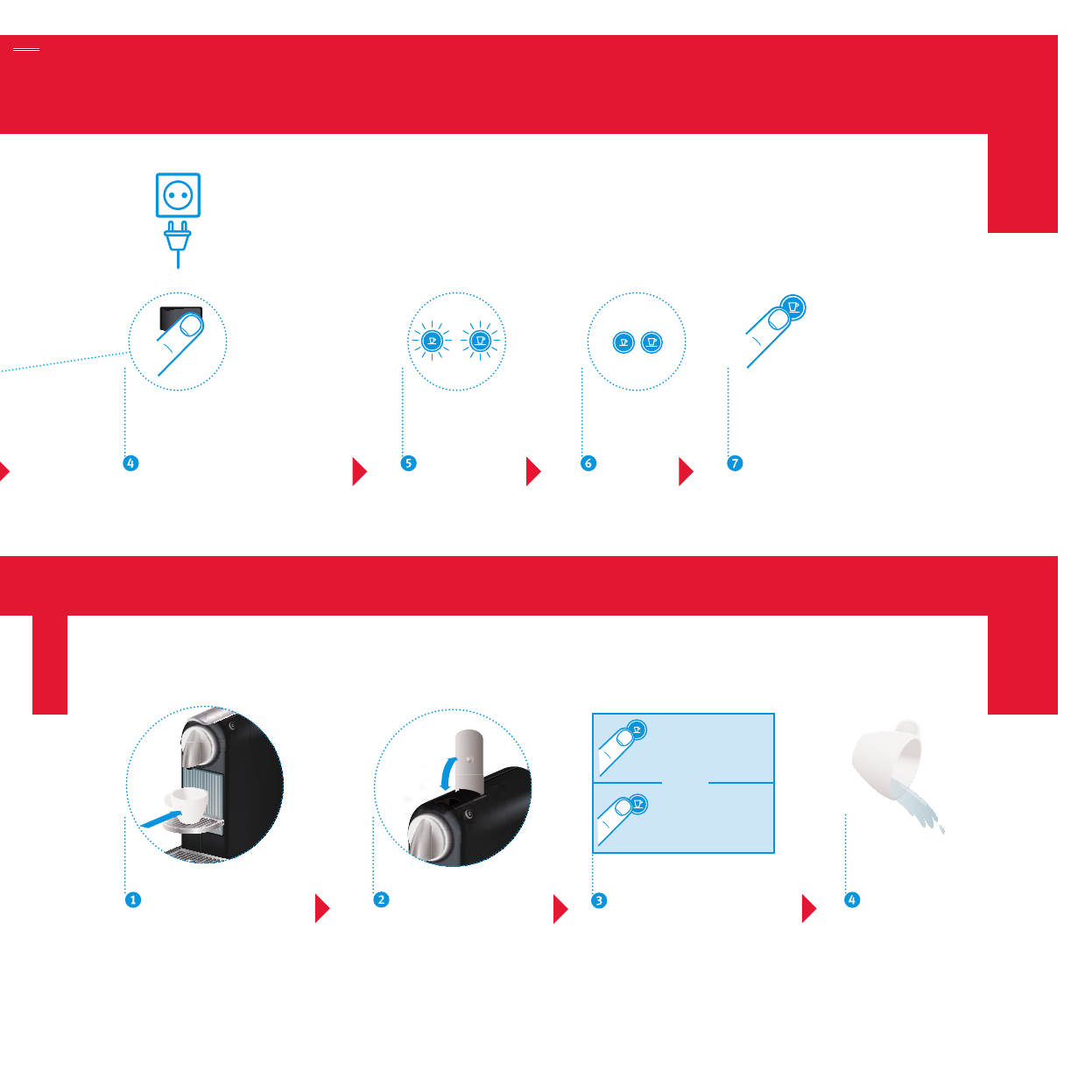 4

5

6

7

1

2

3

4