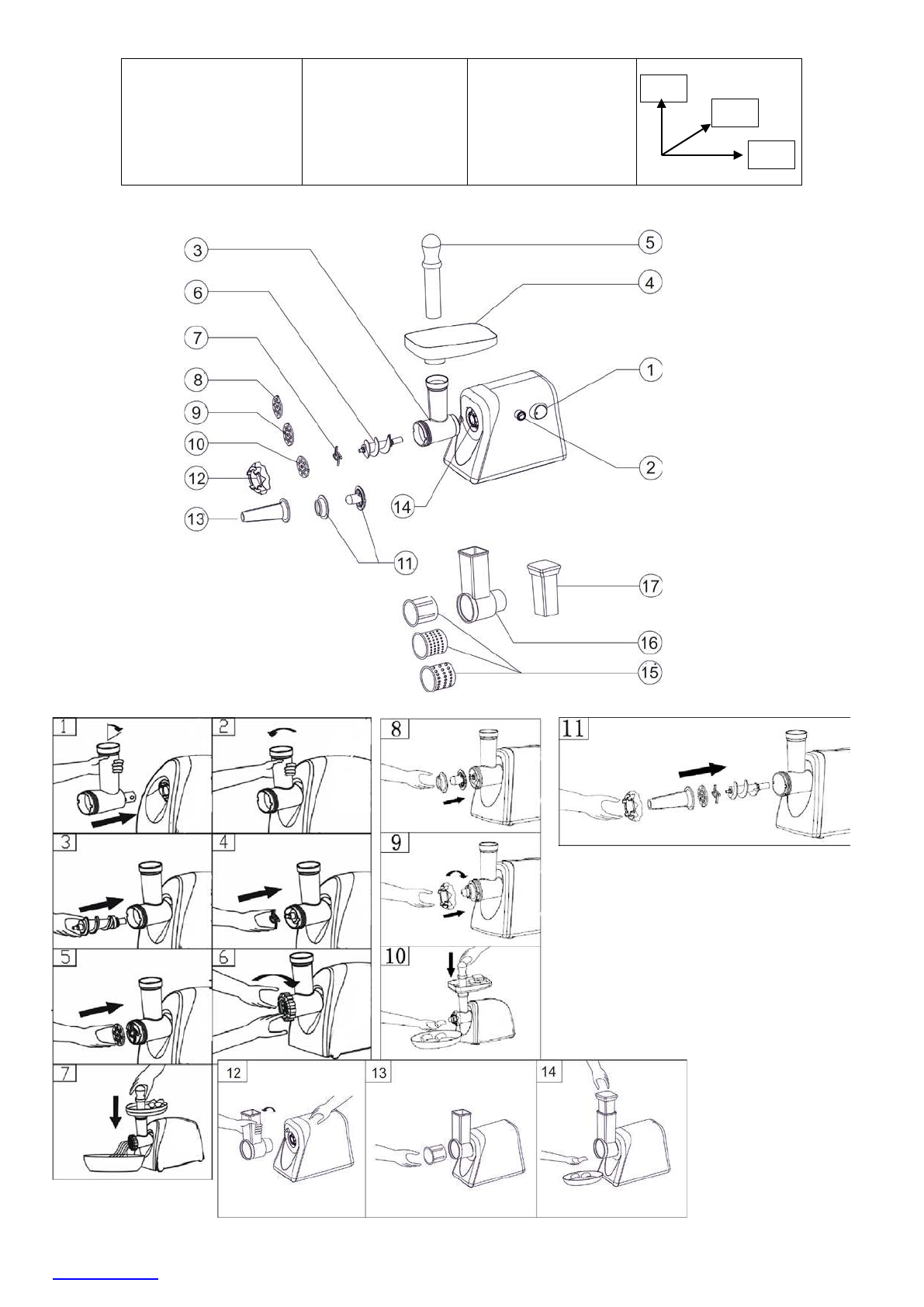 3
6
7
8
9
10
12
13
5
4
1
2
14
11
17
16
15

1
2
3
4
5
6
7
8
9
10
11
12
13
14