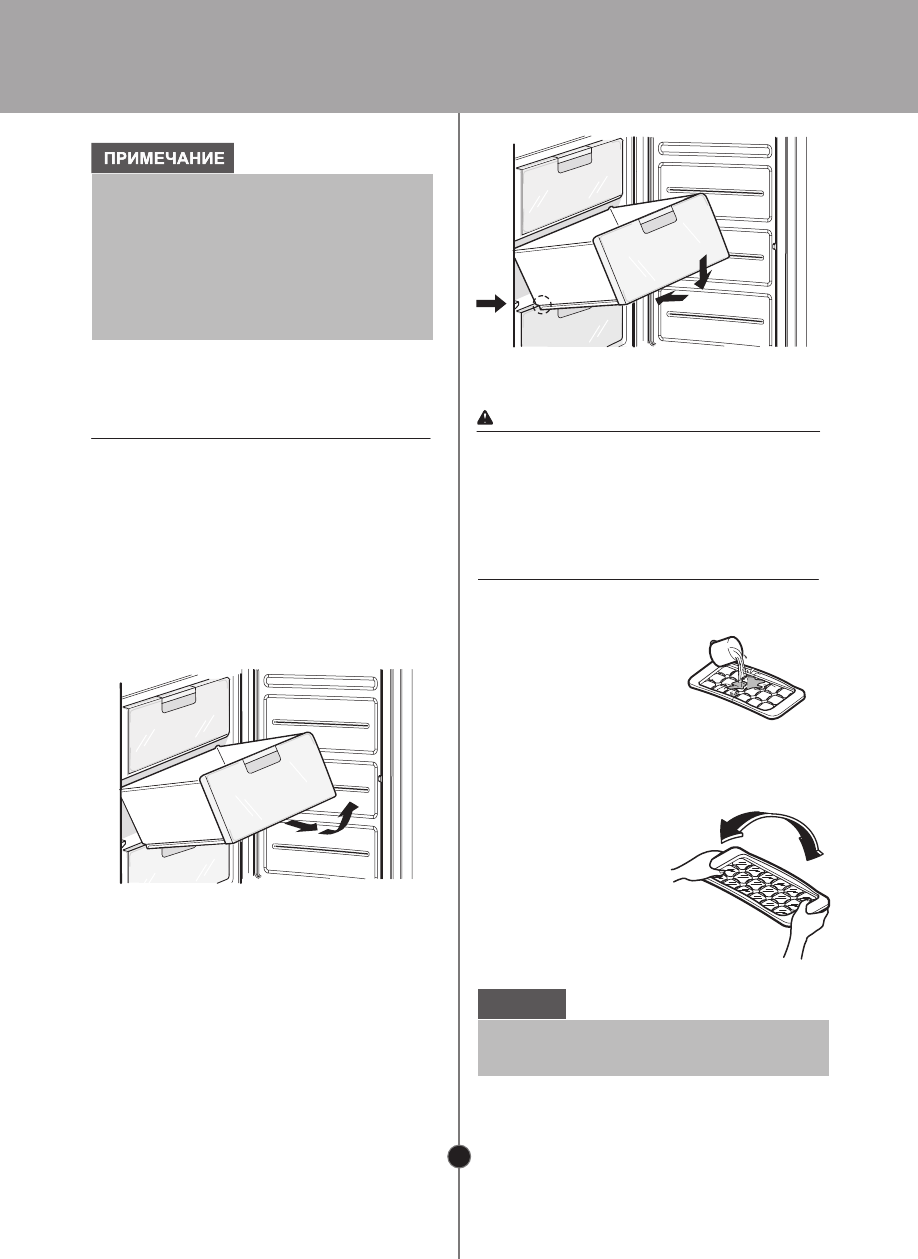 ПРИМЕЧАНИЕ