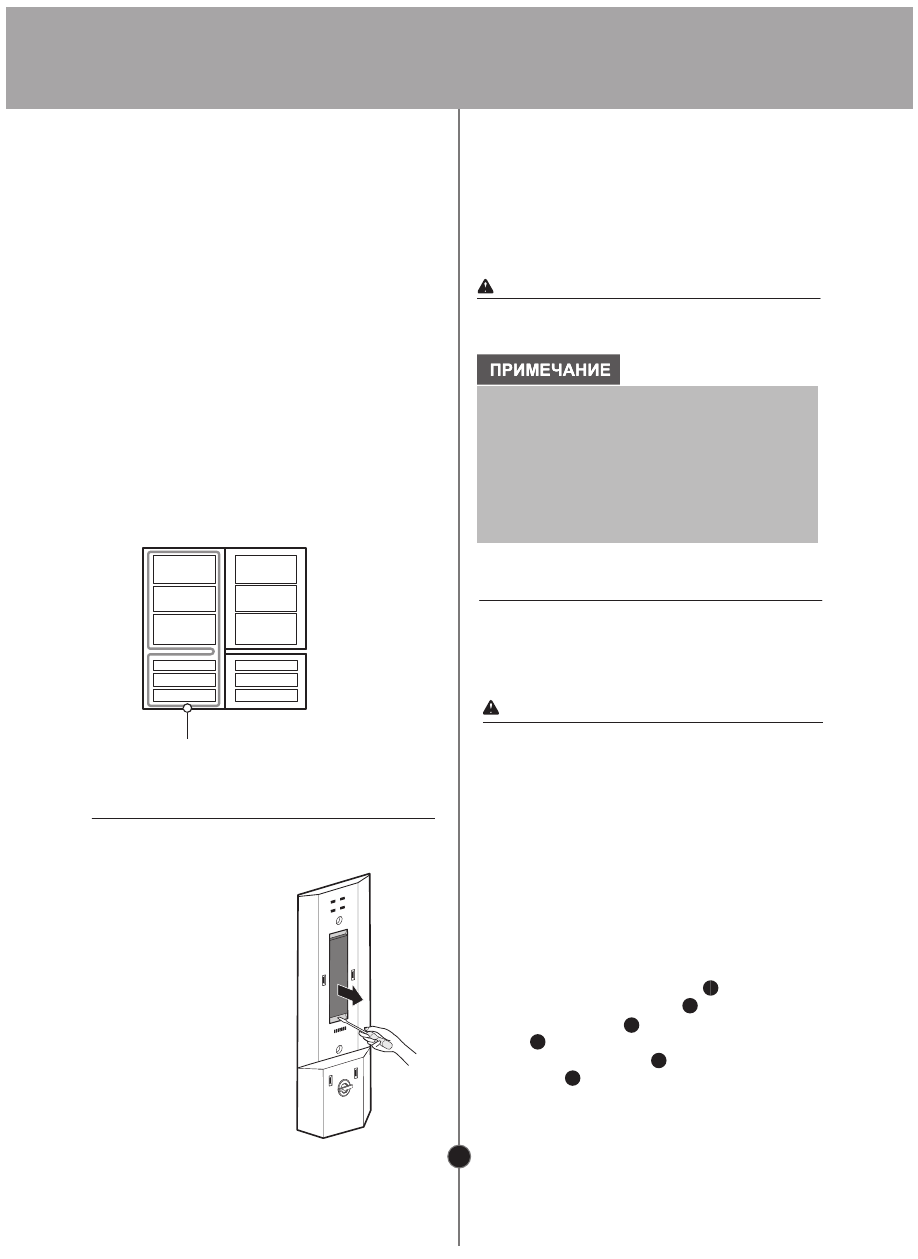 ПРИМЕЧАНИЕ