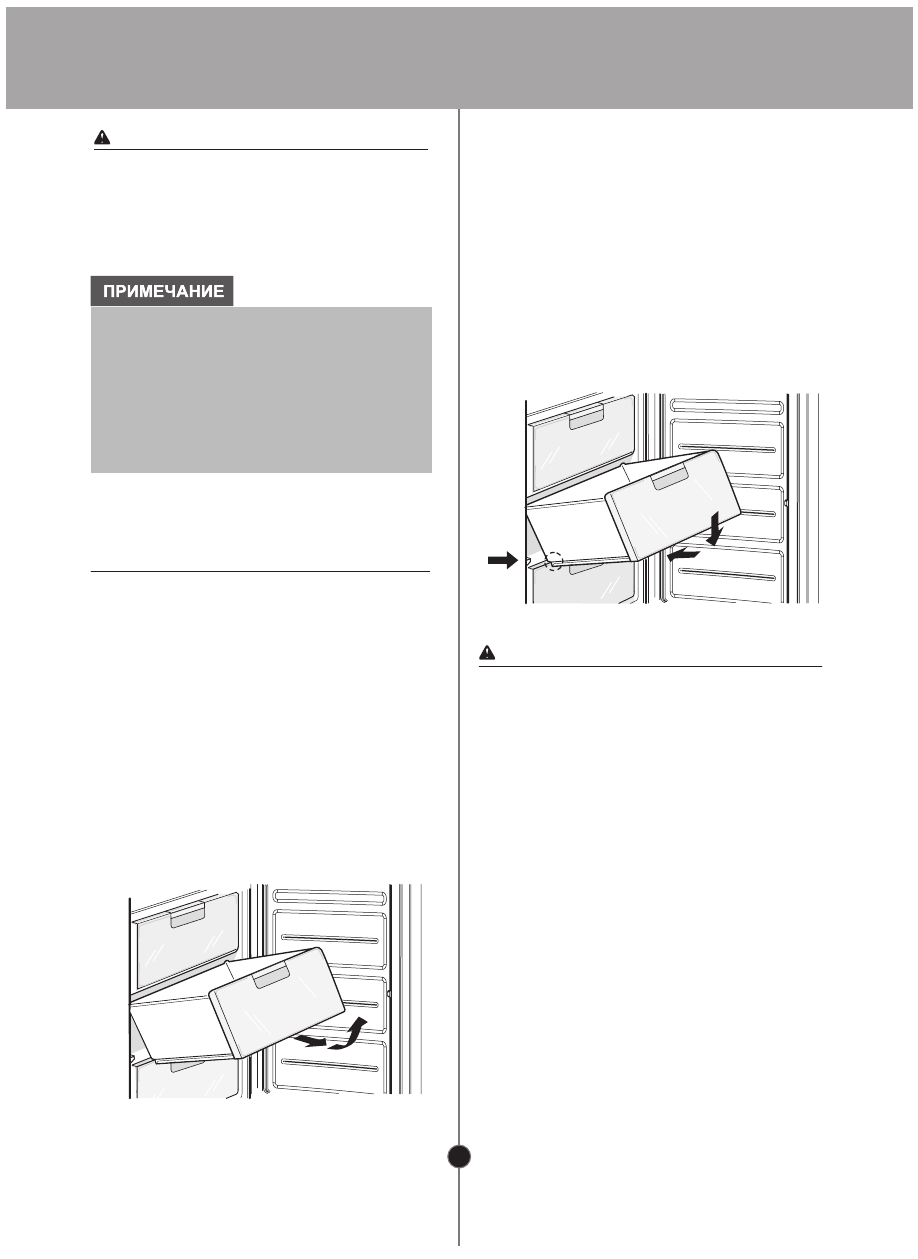 ПРИМЕЧАНИЕ