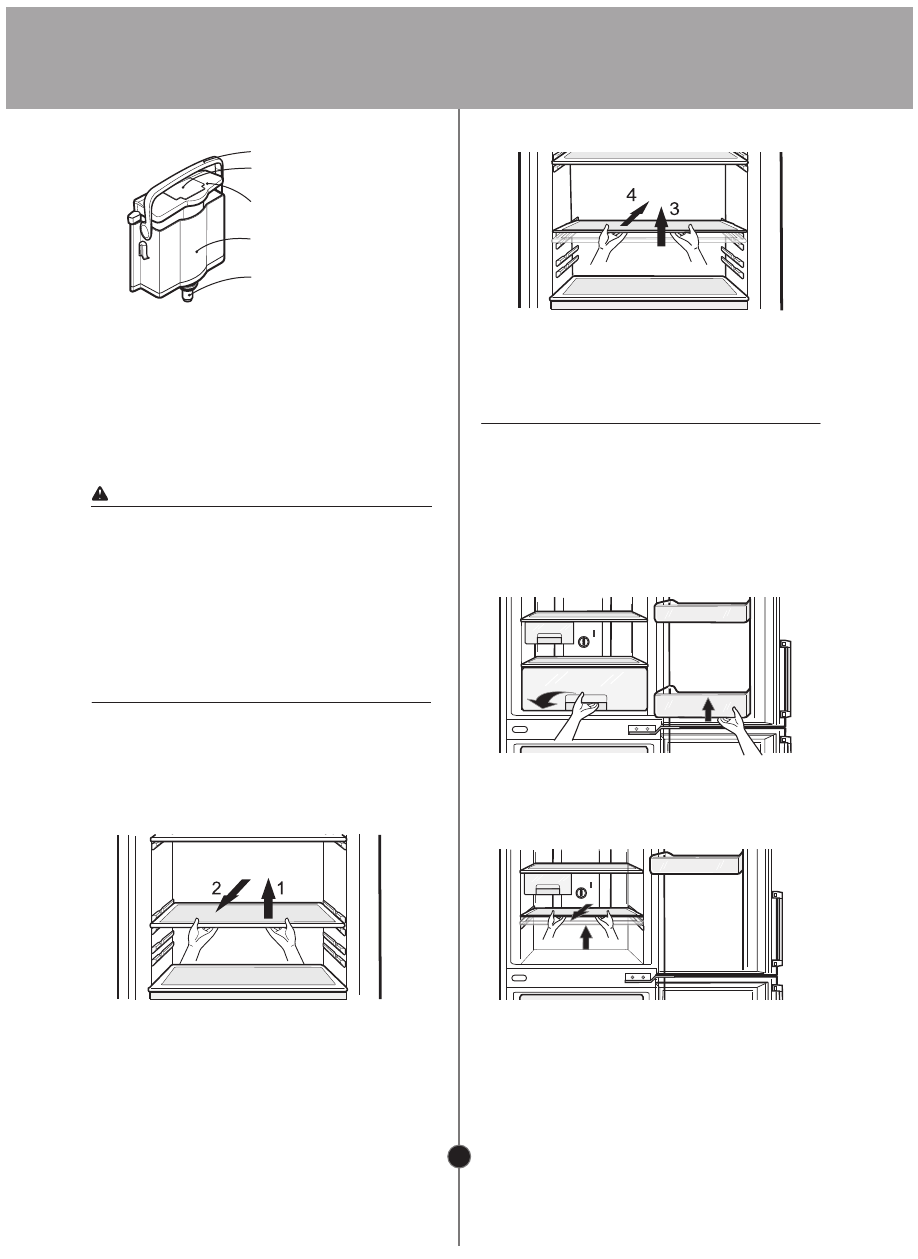 4
3

2
1