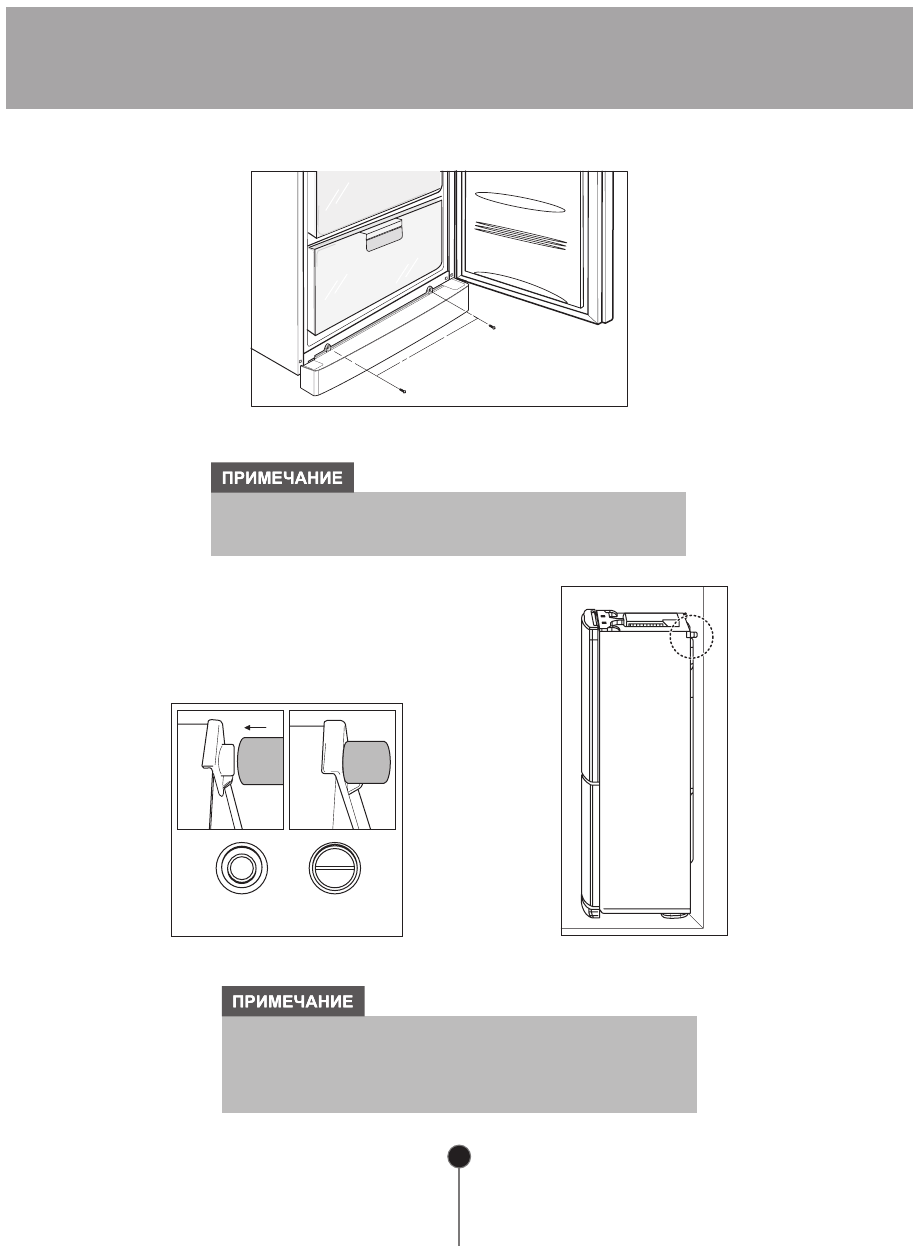 ПРИМЕЧАНИЕ

ПРИМЕЧАНИЕ