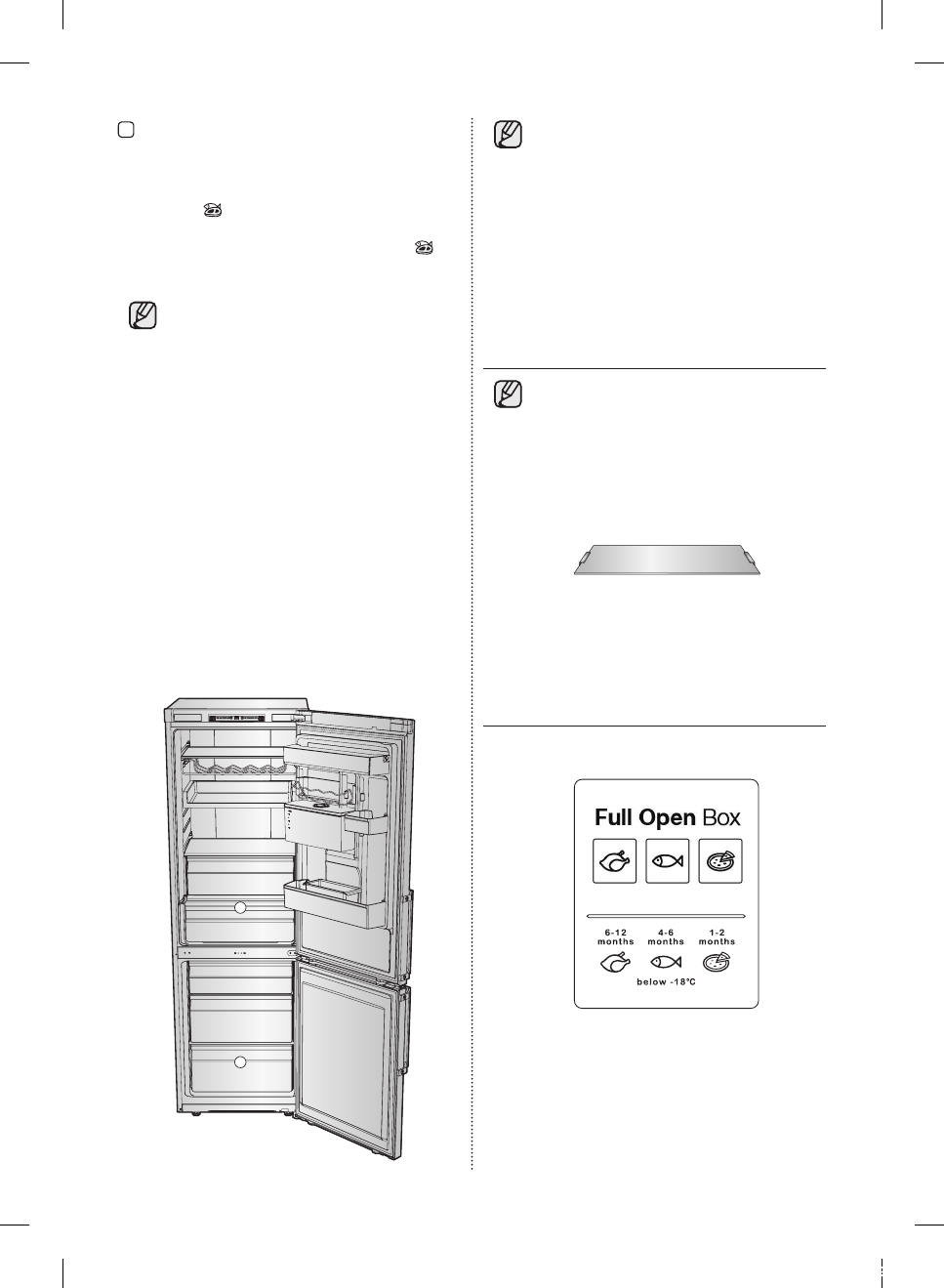 Full Open Box

6-12 months
4-6 months
1-2 months

below -18°C