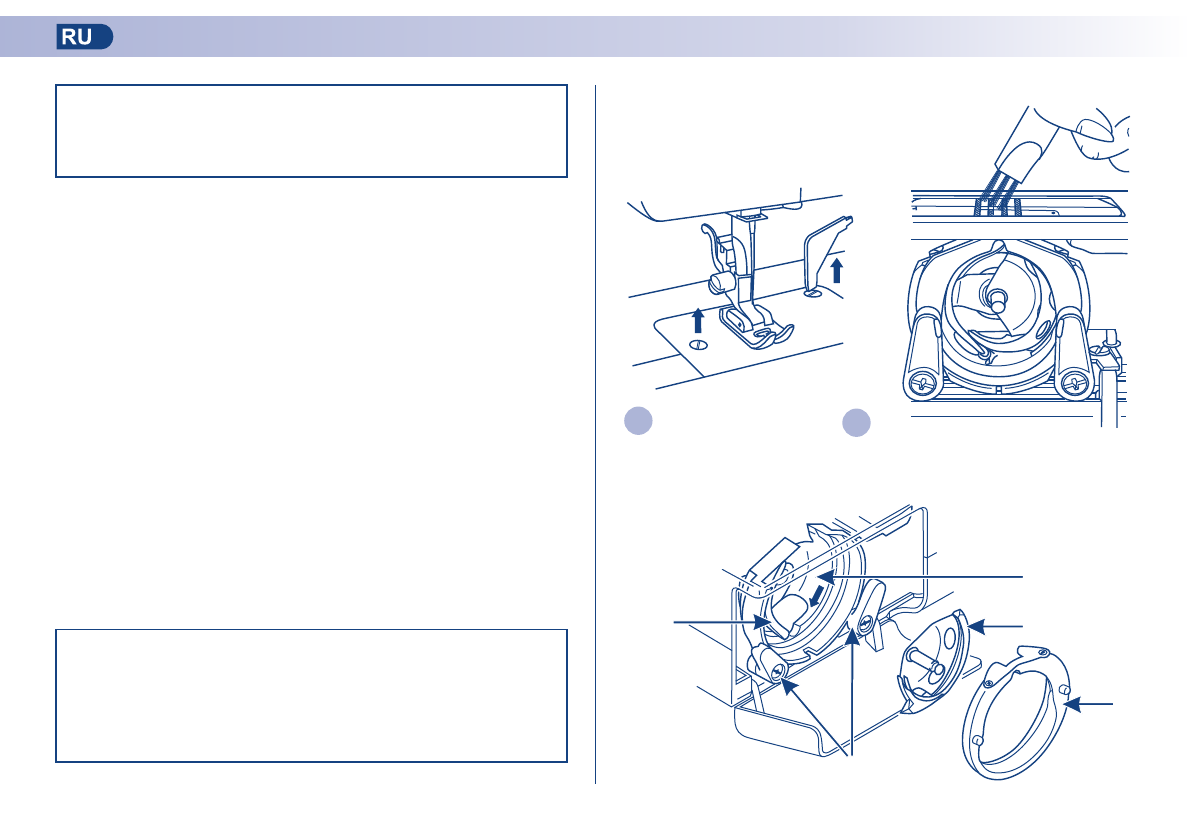 RU