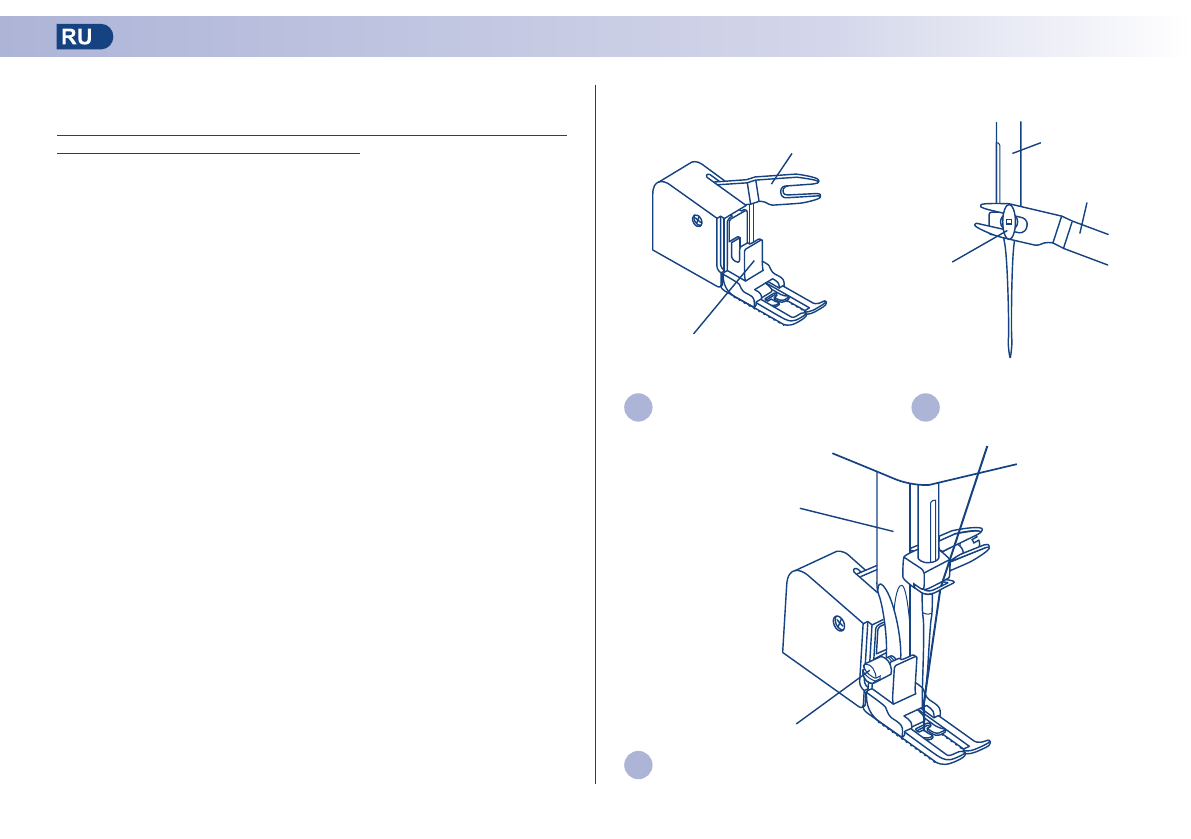 RU